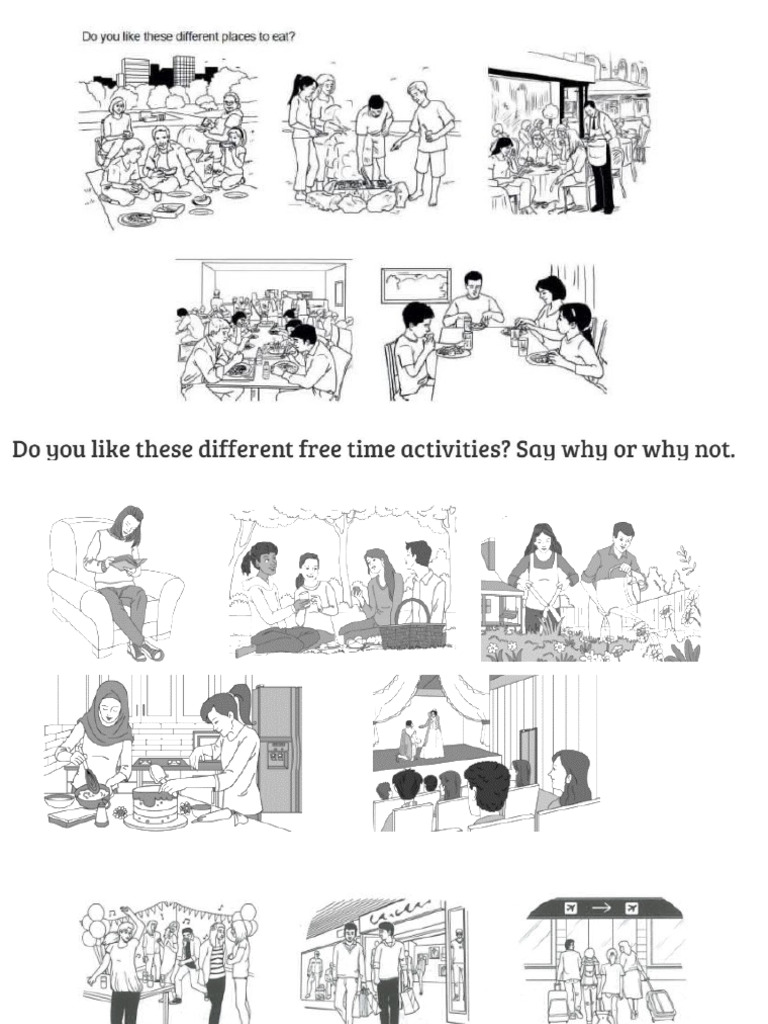 Do you like these different places to eat?

Do you like these different free time activities? Say why or why not.