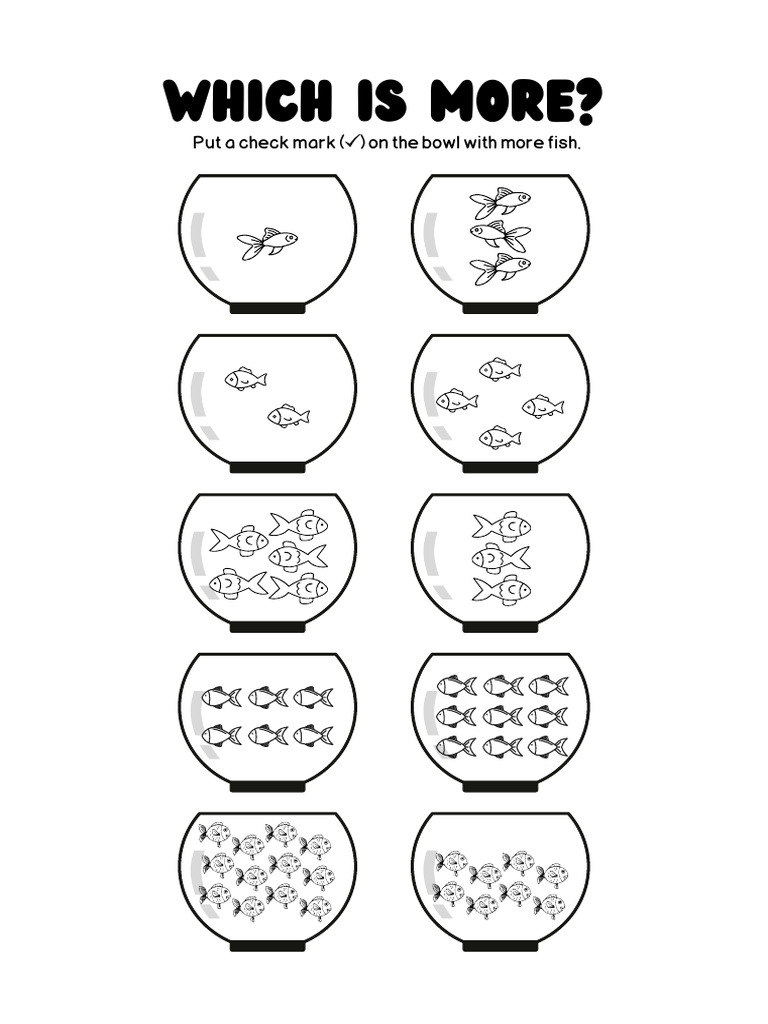 WHICH IS MORE?

Put a check mark (✓) on the bowl with more fish.