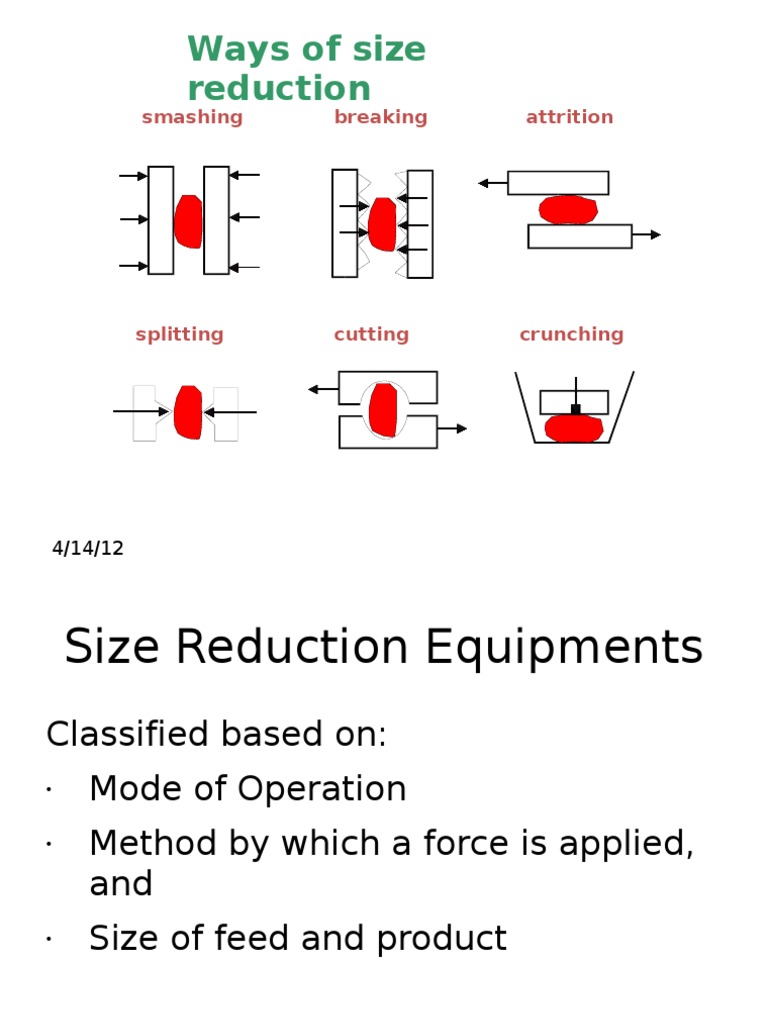 Ways of size reduction

smashing

breaking

attrition

splitting

cutting

crunching

4/14/12

Size Reduction Equipments

Classified based on:

· Mode of Operation

· Method by which a force is applied, and

· Size of feed and product