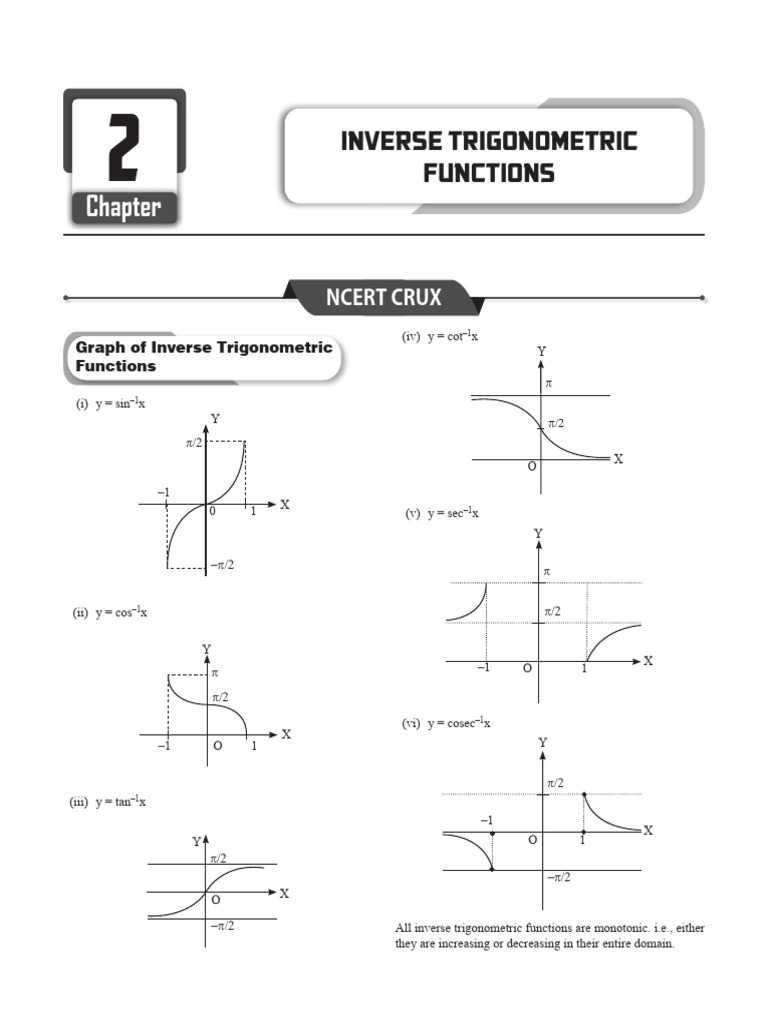 2
Chapter

INVERSE TRIGONOMETRIC FUNCTIONS

NCERT CRUX

Graph of Inverse Trigonometric Functions

(i) $y = \sin^{-1}x$

Y
$\pi/2$
$-1$
0
1
X
$-\pi/2$

(ii) $y = \cos^{-1}x$

Y
$\pi$
$\pi/2$
$-1$
O
1
X

(iii) $y = \tan^{-1}x$

Y
$\pi/2$
O
X
$-\pi/2$

(iv) $y = \cot^{-1}x$

Y
$\pi$
$\pi/2$
O
X

(v) $y = \sec^{-1}x$

Y
$\pi$
$\pi/2$
$-1$
O
1
X

(vi) $y = \text{cosec}^{-1}x$

Y
$\pi/2$
$-1$
O
1
X
$-\pi/2$

All inverse trigonometric functions are monotonic. i.e., either they are increasing or decreasing in their entire domain.