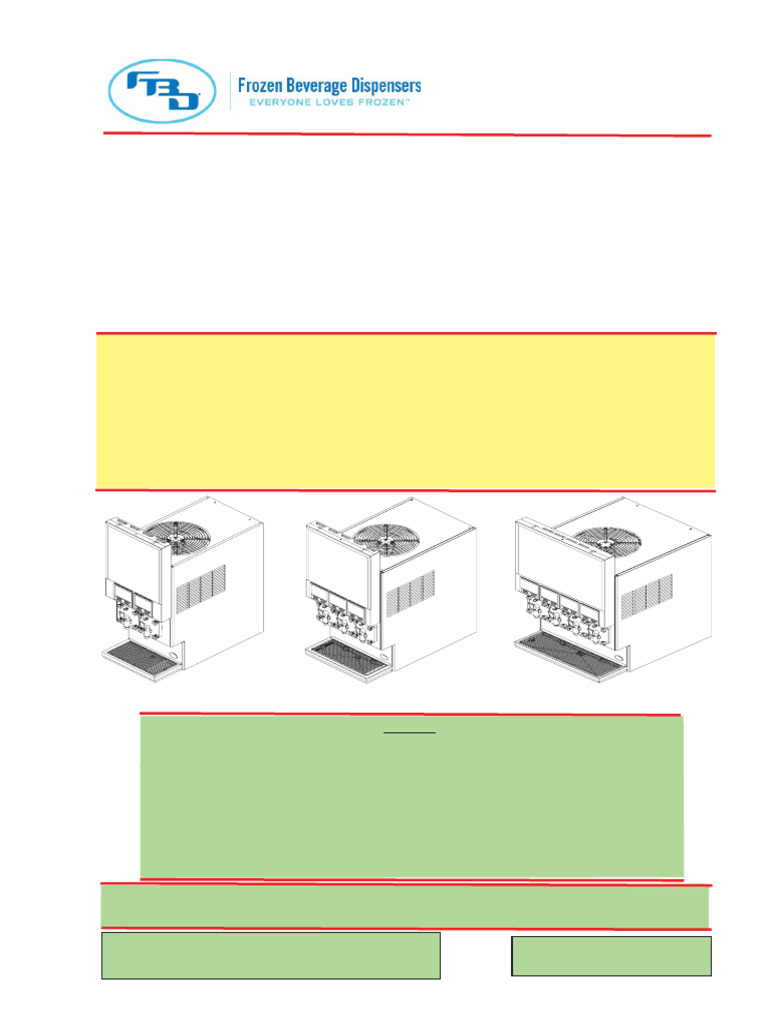 FBD

Frozen Beverage Dispensers
EVERYONE LOVES FROZEN™