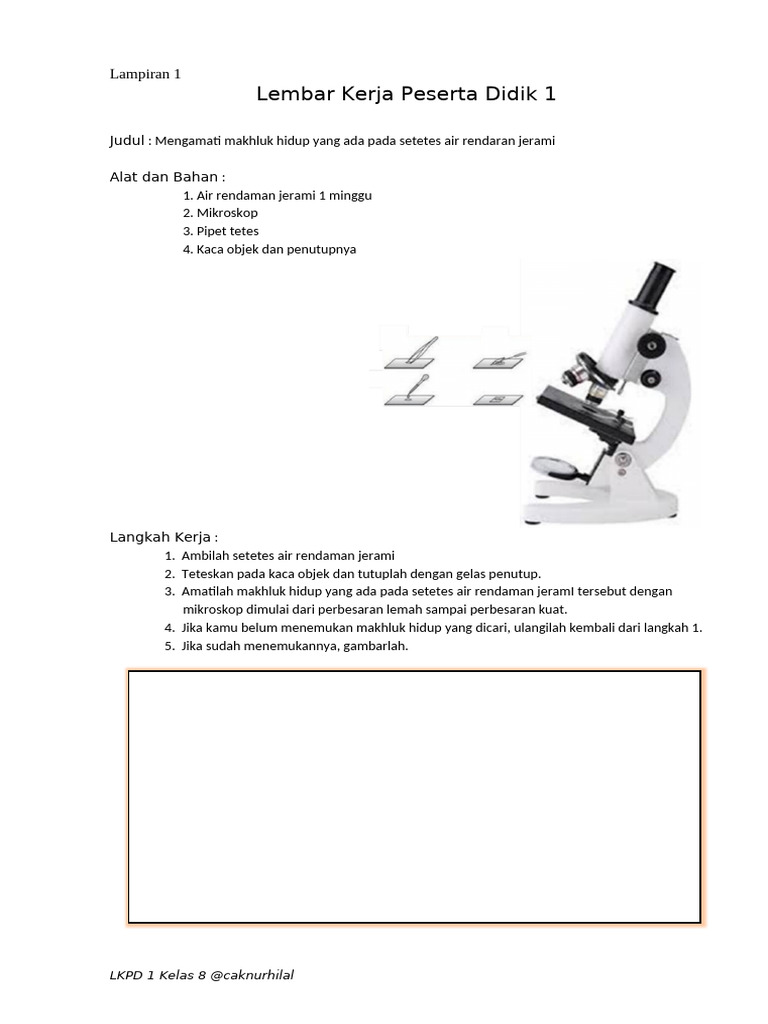 Lampiran 1

Lembar Kerja Peserta Didik 1

Judul : Mengamati makhluk hidup yang ada pada setetes air rendaran jerami

Alat dan Bahan :

1. Air rendaman jerami 1 minggu
2. Mikroskop
3. Pipet tetes
4. Kaca objek dan penutupnya

Langkah Kerja :

1. Ambilah setetes air rendaman jerami
2. Teteskan pada kaca objek dan tutuplah dengan gelas penutup.
3. Amatilah makhluk hidup yang ada pada setetes air rendaman jeramI tersebut dengan mikroskop dimulai dari perbesaran lemah sampai perbesaran kuat.
4. Jika kamu belum menemukan makhluk hidup yang dicari, ulangilah kembali dari langkah 1.
5. Jika sudah menemukannya, gambarlah.

LKPD 1 Kelas 8 @caknurhilal