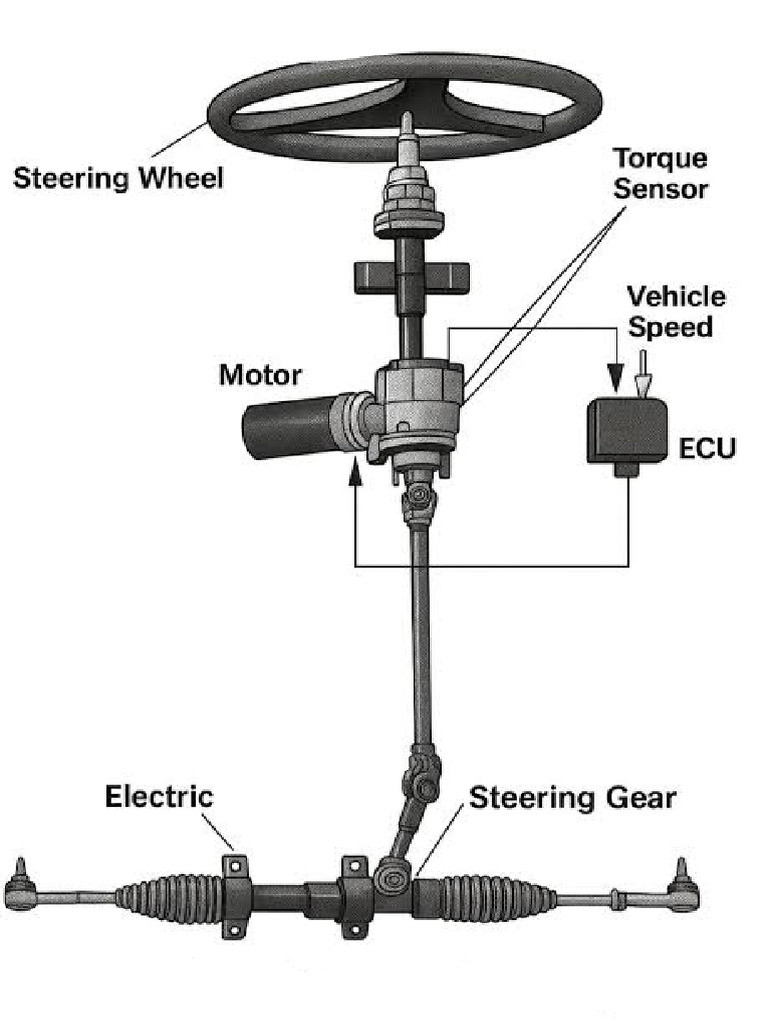 Steering Wheel

Torque Sensor

Vehicle Speed

Motor

ECU

Electric

Steering Gear