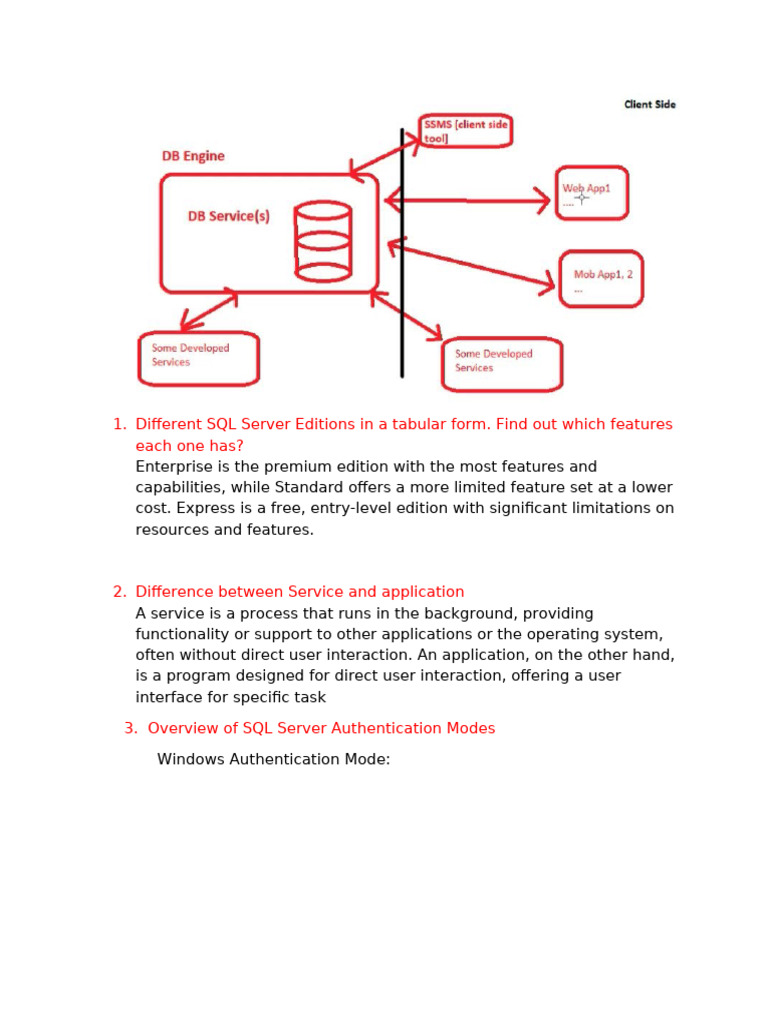 Client Side

SSMS [client side tool]

DB Engine

DB Service(s)

Web App1 ....

Mob App1, 2 ...

Some Developed Services

Some Developed Services

1. Different SQL Server Editions in a tabular form. Find out which features each one has?
Enterprise is the premium edition with the most features and capabilities, while Standard offers a more limited feature set at a lower cost. Express is a free, entry-level edition with significant limitations on resources and features.

2. Difference between Service and application
A service is a process that runs in the background, providing functionality or support to other applications or the operating system, often without direct user interaction. An application, on the other hand, is a program designed for direct user interaction, offering a user interface for specific task

3. Overview of SQL Server Authentication Modes

Windows Authentication Mode: