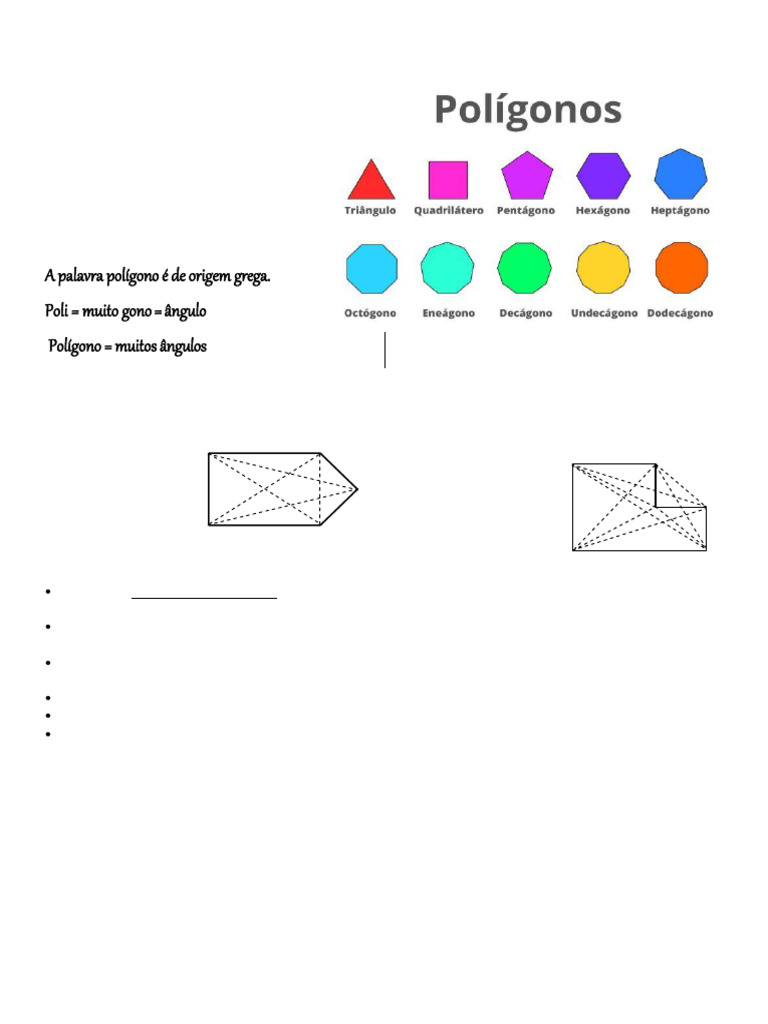 Polígonos

Triângulo
Quadrilátero
Pentágono
Hexágono
Heptágono

Octógono
Eneágono
Decágono
Undecágono
Dodecágono

A palavra polígono é de origem grega.

Poli = muito gono = ângulo

Polígono = muitos ângulos

• ____
•
•
•
•
•