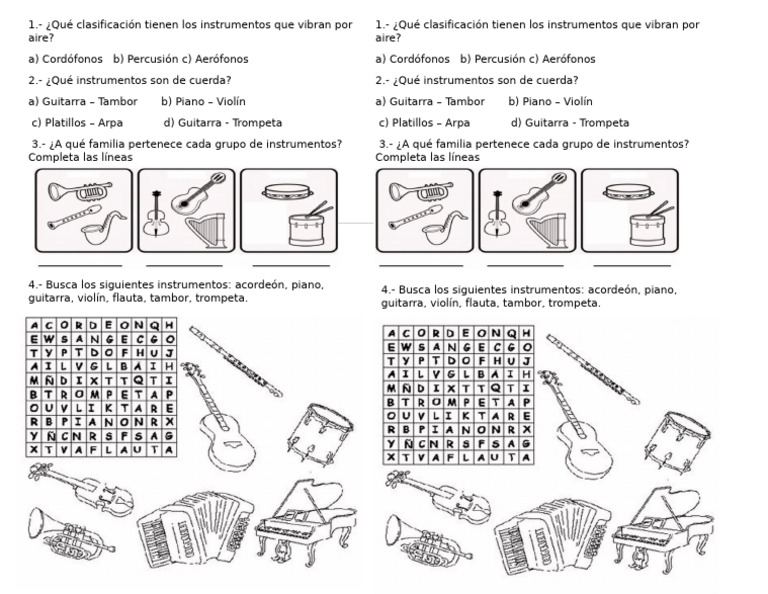 1.- ¿Qué clasificación tienen los instrumentos que vibran por aire?

a) Cordófonos b) Percusión c) Aerófonos

2.- ¿Qué instrumentos son de cuerda?

a) Guitarra – Tambor b) Piano – Violín

c) Platillos – Arpa d) Guitarra - Trompeta

3.- ¿A qué familia pertenece cada grupo de instrumentos? Completa las líneas

4.- Busca los siguientes instrumentos: acordeón, piano, guitarra, violín, flauta, tambor, trompeta.

| A | C | O | R | D | E | O | N | Q | H |
|---|---|---|---|---|---|---|---|---|---|
| E | W | S | A | N | G | E | C | G | O |
| T | Y | P | T | D | O | F | H | U | J |
| A | I | L | V | G | L | B | A | I | H |
| M | Ñ | D | I | X | T | T | Q | T | I |
| B | T | R | O | M | P | E | T | A | P |
| O | U | V | L | I | K | T | A | R | E |
| R | B | P | I | A | N | O | N | R | X |
| Y | Ñ | C | N | R | S | F | S | A | G |
| X | T | V | A | F | L | A | U | T | A |

1.- ¿Qué clasificación tienen los instrumentos que vibran por aire?

a) Cordófonos b) Percusión c) Aerófonos

2.- ¿Qué instrumentos son de cuerda?

a) Guitarra – Tambor b) Piano – Violín

c) Platillos – Arpa d) Guitarra - Trompeta

3.- ¿A qué familia pertenece cada grupo de instrumentos? Completa las líneas

4.- Busca los siguientes instrumentos: acordeón, piano, guitarra, violín, flauta, tambor, trompeta.

| A | C | O | R | D | E | O | N | Q | H |
|---|---|---|---|---|---|---|---|---|---|
| E | W | S | A | N | G | E | C | G | O |
| T | Y | P | T | D | O | F | H | U | J |
| A | I | L | V | G | L | B | A | I | H |
| M | Ñ | D | I | X | T | T | Q | T | I |
| B | T | R | O | M | P | E | T | A | P |
| O | U | V | L | I | K | T | A | R | E |
| R | B | P | I | A | N | O | N | R | X |
| Y | Ñ | C | N | R | S | F | S | A | G |
| X | T | V | A | F | L | A | U | T | A |