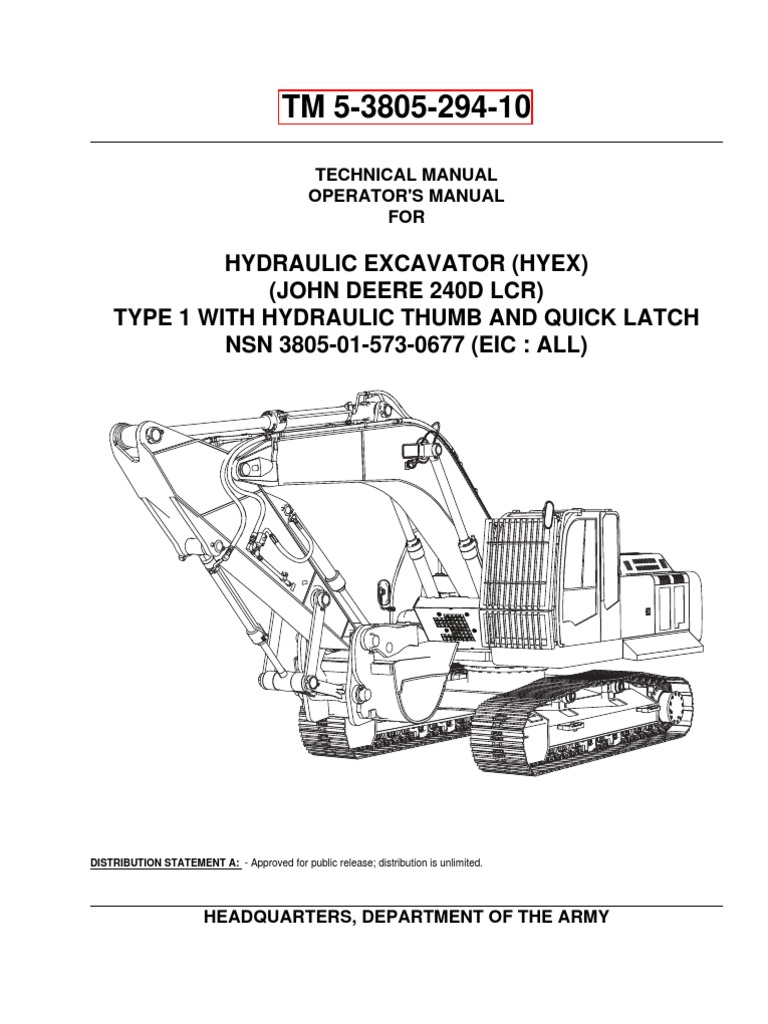 TM 5-3805-294-10

TECHNICAL MANUAL
OPERATOR'S MANUAL
FOR

HYDRAULIC EXCAVATOR (HYEX)
(JOHN DEERE 240D LCR)
TYPE 1 WITH HYDRAULIC THUMB AND QUICK LATCH
NSN 3805-01-573-0677 (EIC : ALL)

DISTRIBUTION STATEMENT A: - Approved for public release; distribution is unlimited.

HEADQUARTERS, DEPARTMENT OF THE ARMY