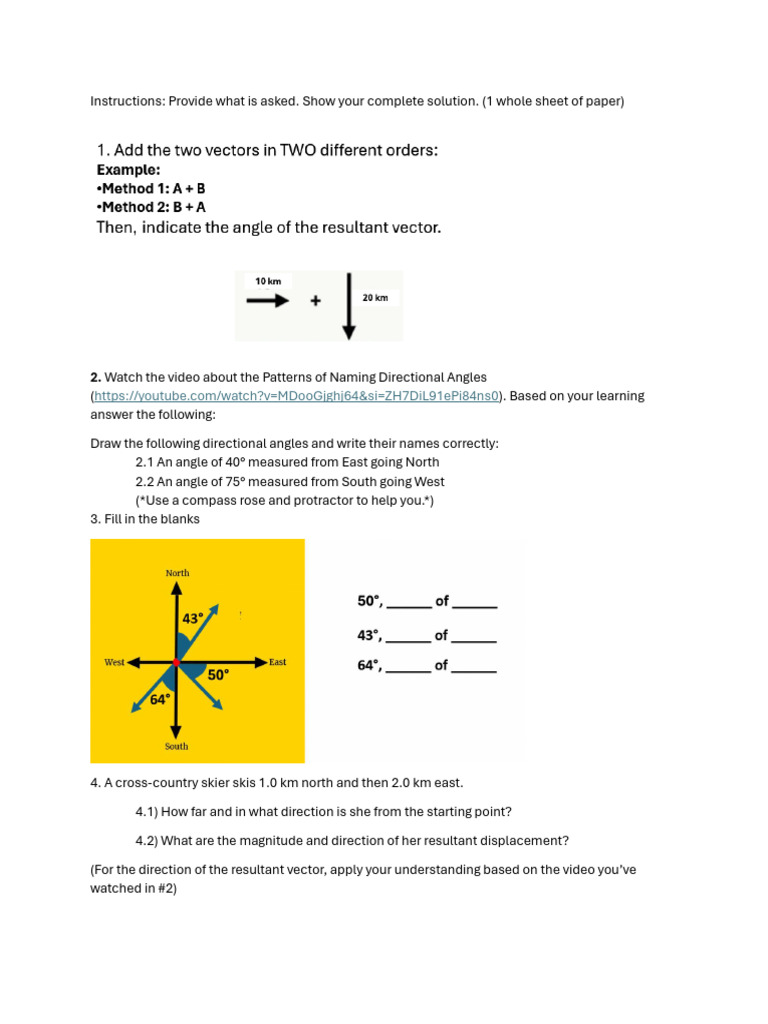 Instructions: Provide what is asked. Show your complete solution. (1 whole sheet of paper)

1. Add the two vectors in TWO different orders:
Example:
•Method 1: A + B
•Method 2: B + A
Then, indicate the angle of the resultant vector.

10 km
+
20 km

2. Watch the video about the Patterns of Naming Directional Angles (https://youtube.com/watch?v=MDooGjghj64&si=ZH7DiL91ePi84ns0). Based on your learning answer the following:

Draw the following directional angles and write their names correctly:
2.1 An angle of 40° measured from East going North
2.2 An angle of 75° measured from South going West
(*Use a compass rose and protractor to help you.*)
3. Fill in the blanks

North
43°
West
East
50°
64°
South

50°, ______ of ______
43°, ______ of ______
64°, ______ of ______

4. A cross-country skier skis 1.0 km north and then 2.0 km east.

4.1) How far and in what direction is she from the starting point?

4.2) What are the magnitude and direction of her resultant displacement?

(For the direction of the resultant vector, apply your understanding based on the video you've watched in #2)