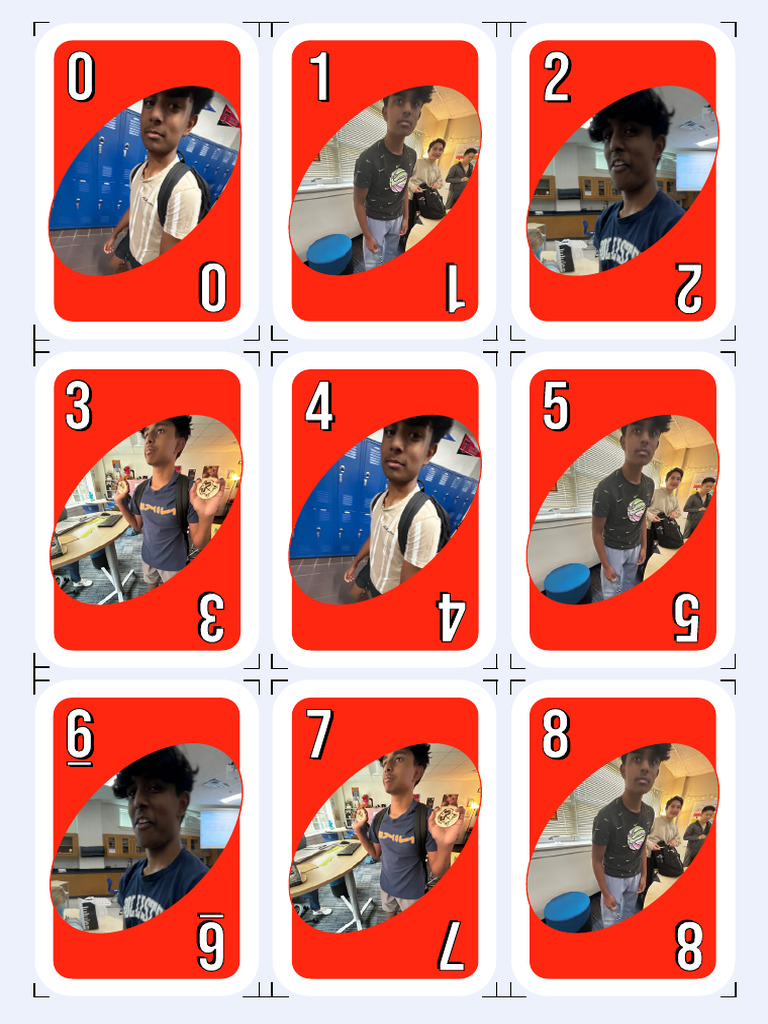 0

0

1

1

2

2

3

3

4

4

5

5

6

6

7

7

8

8