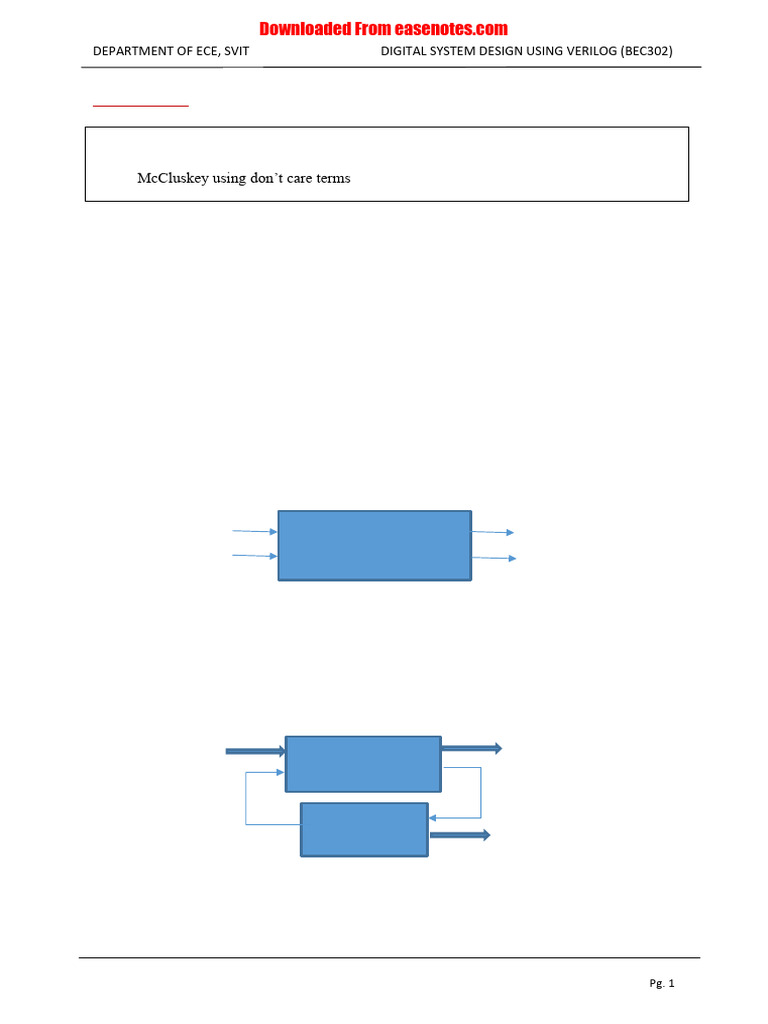 Downloaded From easenotes.com

DEPARTMENT OF ECE, SVIT DIGITAL SYSTEM DESIGN USING VERILOG (BEC302)

McCluskey using don't care terms

Pg. 1