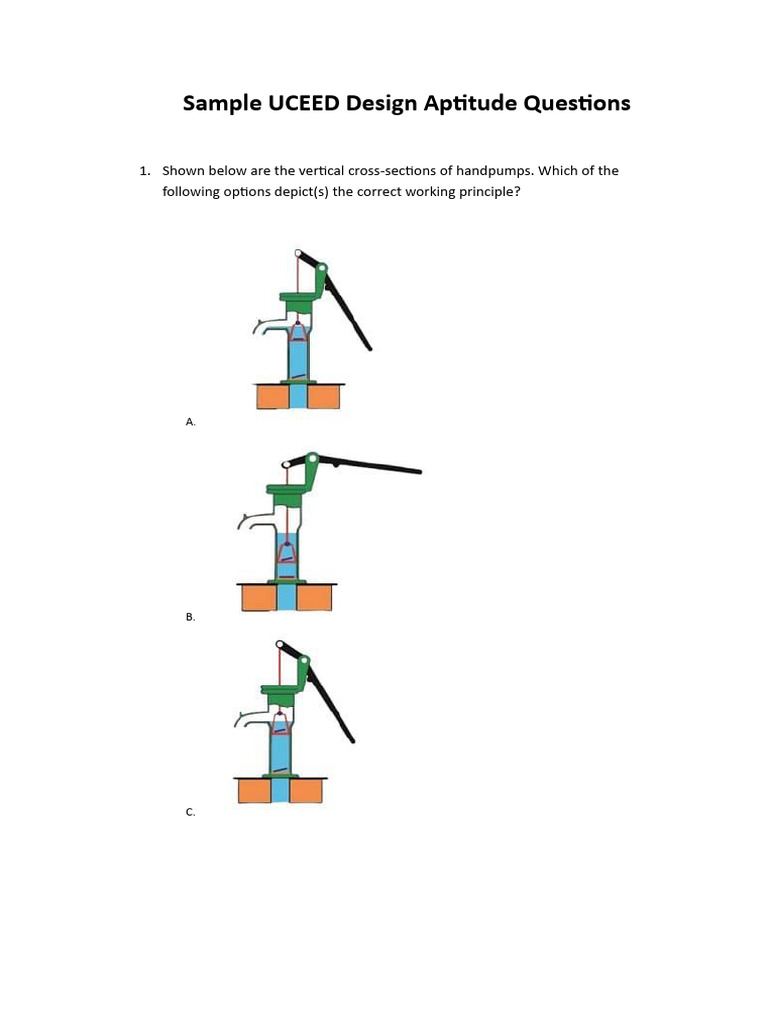 Sample UCEED Design Aptitude Questions

1. Shown below are the vertical cross-sections of handpumps. Which of the following options depict(s) the correct working principle?

A.

B.

C.