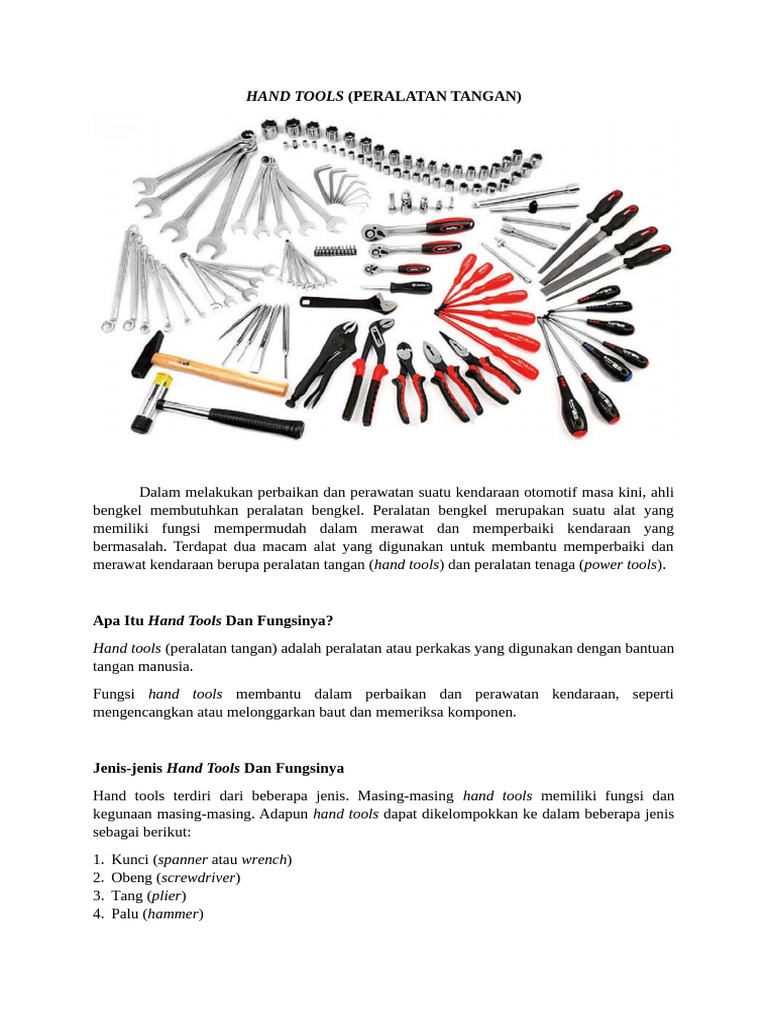 HAND TOOLS (PERALATAN TANGAN)

Dalam melakukan perbaikan dan perawatan suatu kendaraan otomotif masa kini, ahli bengkel membutuhkan peralatan bengkel. Peralatan bengkel merupakan suatu alat yang memiliki fungsi mempermudah dalam merawat dan memperbaiki kendaraan yang bermasalah. Terdapat dua macam alat yang digunakan untuk membantu memperbaiki dan merawat kendaraan berupa peralatan tangan (hand tools) dan peralatan tenaga (power tools).

Apa Itu Hand Tools Dan Fungsinya?

Hand tools (peralatan tangan) adalah peralatan atau perkakas yang digunakan dengan bantuan tangan manusia.

Fungsi hand tools membantu dalam perbaikan dan perawatan kendaraan, seperti mengencangkan atau melonggarkan baut dan memeriksa komponen.

Jenis-jenis Hand Tools Dan Fungsinya

Hand tools terdiri dari beberapa jenis. Masing-masing hand tools memiliki fungsi dan kegunaan masing-masing. Adapun hand tools dapat dikelompokkan ke dalam beberapa jenis sebagai berikut:

1. Kunci (spanner atau wrench)
2. Obeng (screwdriver)
3. Tang (plier)
4. Palu (hammer)