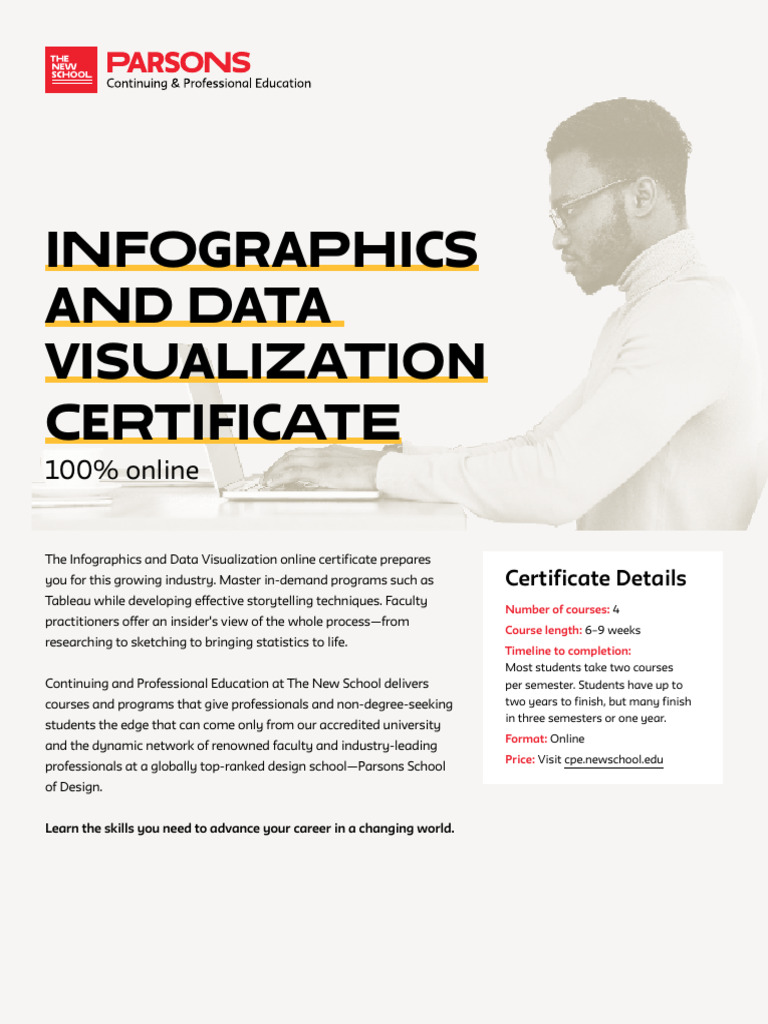 THE NEW SCHOOL PARSONS
Continuing & Professional Education

INFOGRAPHICS AND DATA VISUALIZATION CERTIFICATE
100% online

The Infographics and Data Visualization online certificate prepares you for this growing industry. Master in-demand programs such as Tableau while developing effective storytelling techniques. Faculty practitioners offer an insider's view of the whole process—from researching to sketching to bringing statistics to life.

Continuing and Professional Education at The New School delivers courses and programs that give professionals and non-degree-seeking students the edge that can come only from our accredited university and the dynamic network of renowned faculty and industry-leading professionals at a globally top-ranked design school—Parsons School of Design.

Learn the skills you need to advance your career in a changing world.

Certificate Details
Number of courses: 4
Course length: 6–9 weeks
Timeline to completion:
Most students take two courses per semester. Students have up to two years to finish, but many finish in three semesters or one year.
Format: Online
Price: Visit cpe.newschool.edu