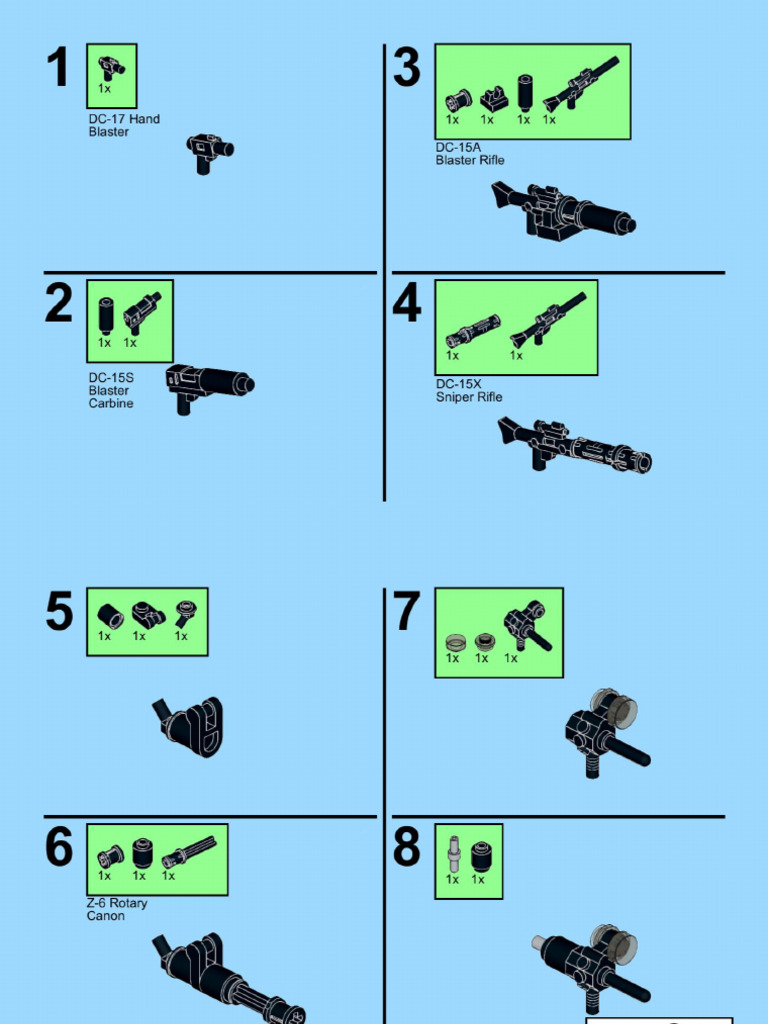 1
1x
DC-17 Hand Blaster

2
1x 1x
DC-15S Blaster Carbine

3
1x 1x 1x 1x
DC-15A Blaster Rifle

4
1x 1x
DC-15X Sniper Rifle

5
1x 1x 1x

6
1x 1x 1x
Z-6 Rotary Canon

7
1x 1x 1x

8
1x 1x