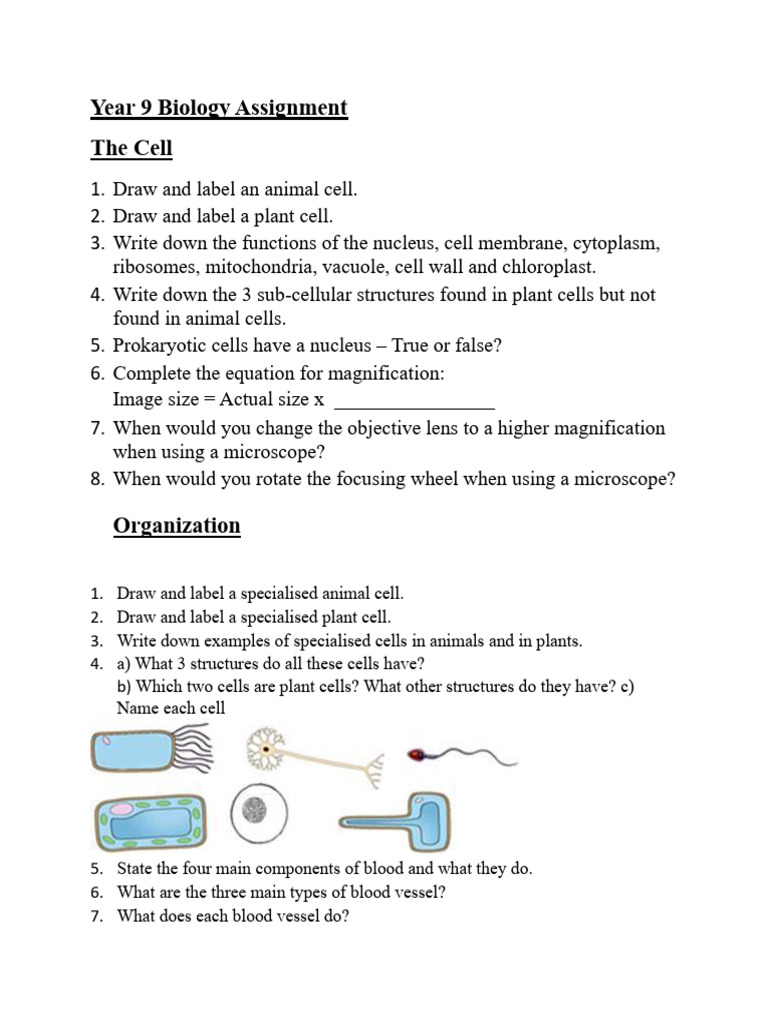 Year 9 Biology Assignment

The Cell

1. Draw and label an animal cell.
2. Draw and label a plant cell.
3. Write down the functions of the nucleus, cell membrane, cytoplasm, ribosomes, mitochondria, vacuole, cell wall and chloroplast.
4. Write down the 3 sub-cellular structures found in plant cells but not found in animal cells.
5. Prokaryotic cells have a nucleus – True or false?
6. Complete the equation for magnification:
Image size = Actual size x ________________
7. When would you change the objective lens to a higher magnification when using a microscope?
8. When would you rotate the focusing wheel when using a microscope?

Organization

1. Draw and label a specialised animal cell.
2. Draw and label a specialised plant cell.
3. Write down examples of specialised cells in animals and in plants.
4. a) What 3 structures do all these cells have?
b) Which two cells are plant cells? What other structures do they have? c) Name each cell
5. State the four main components of blood and what they do.
6. What are the three main types of blood vessel?
7. What does each blood vessel do?