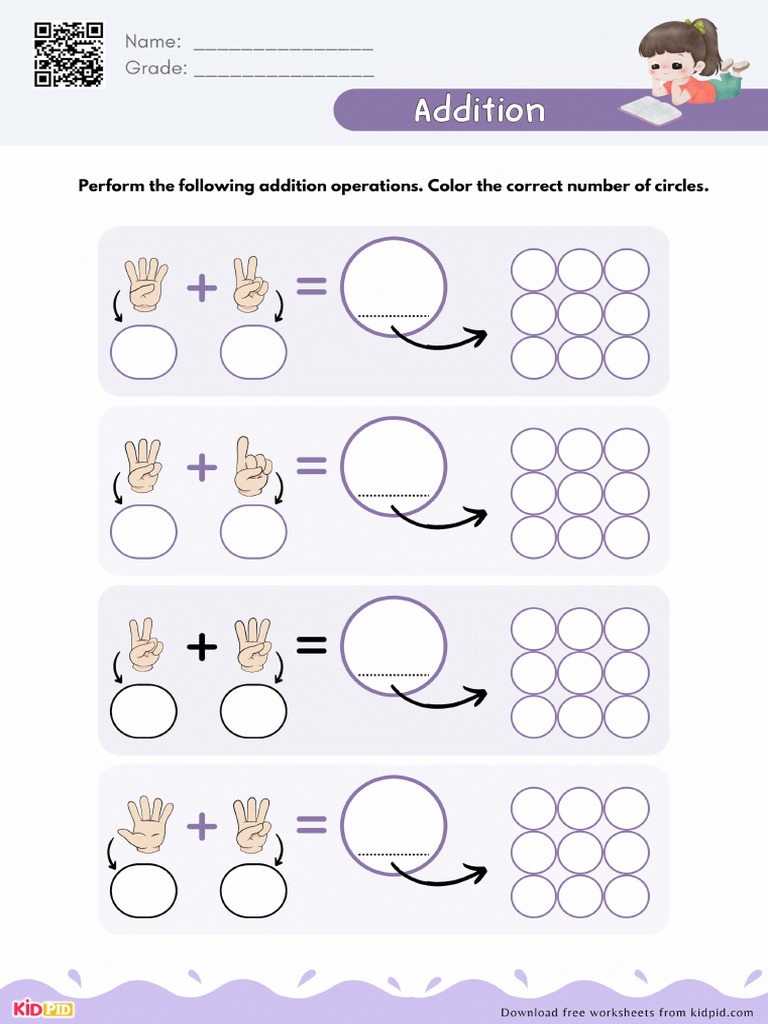 Name: _______________
Grade: _______________

Addition

Perform the following addition operations. Color the correct number of circles.

+ =

+ =

+ =

+ =

KIDPID

Download free worksheets from kidpid.com