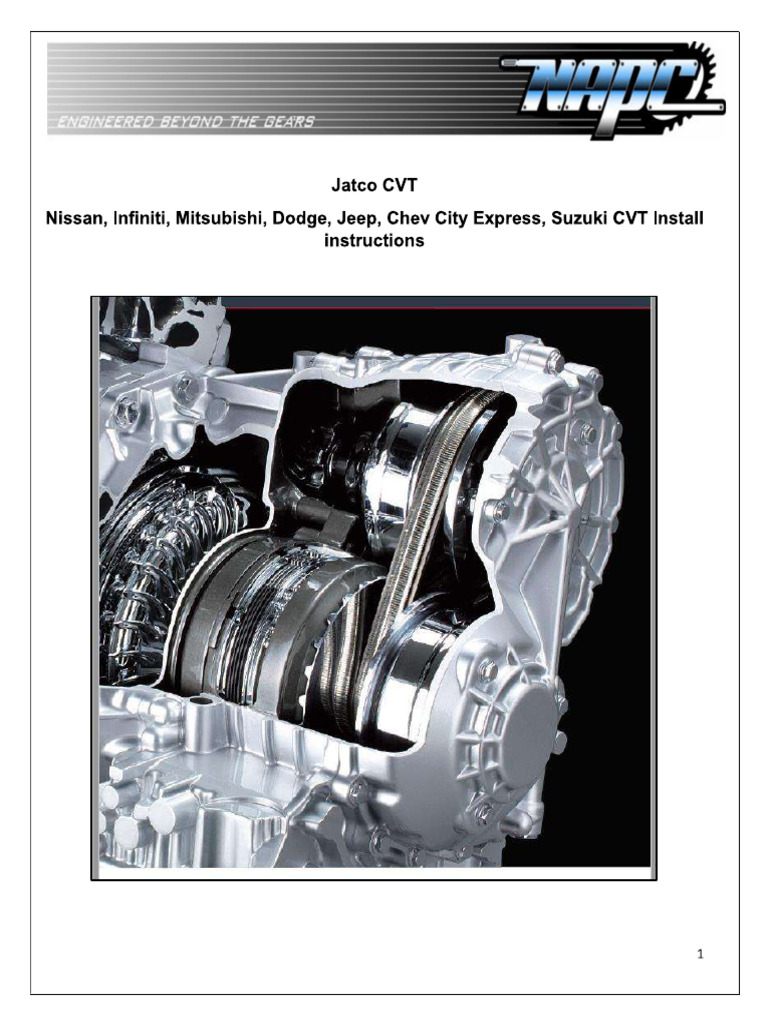 NAPC
ENGINEERED BEYOND THE GEARS

Jatco CVT

Nissan, Infiniti, Mitsubishi, Dodge, Jeep, Chev City Express, Suzuki CVT Install instructions

1