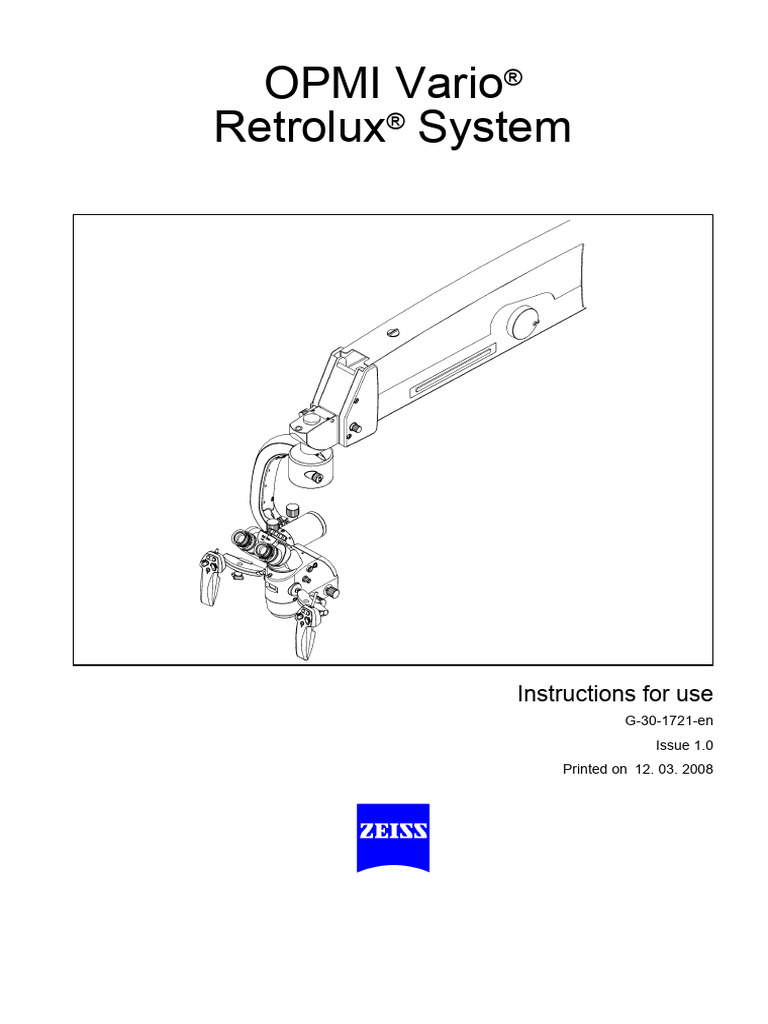 OPMI Vario®
Retrolux® System

Instructions for use

G-30-1721-en

Issue 1.0

Printed on 12. 03. 2008

ZEISS