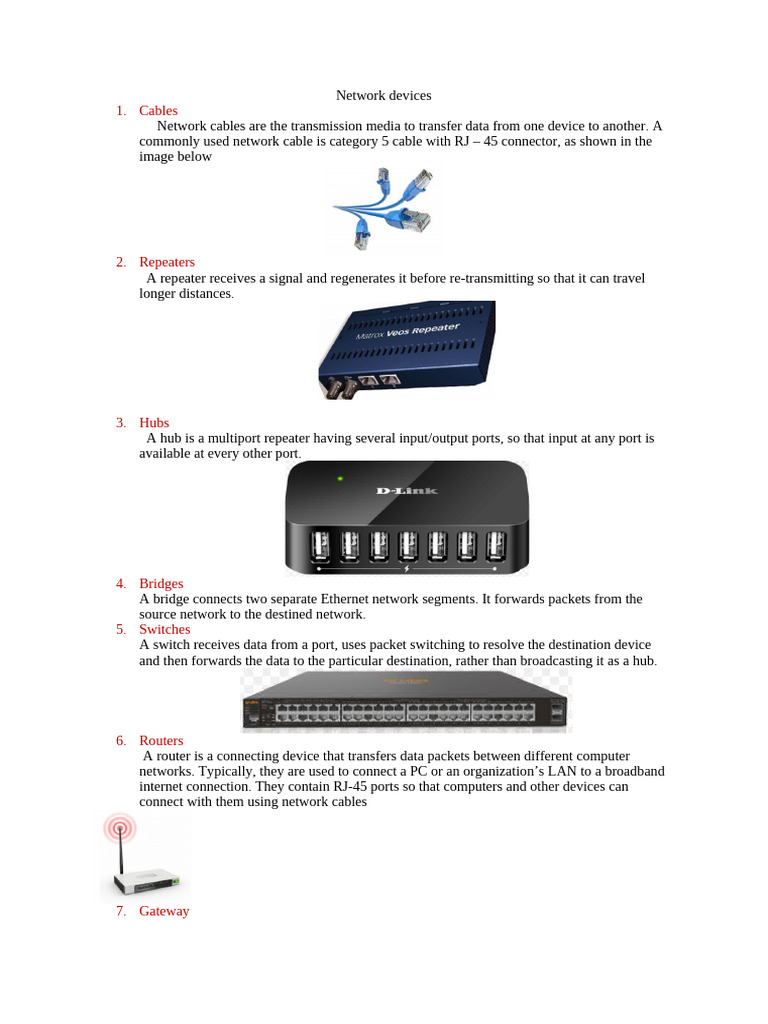 Network devices

1. Cables

Network cables are the transmission media to transfer data from one device to another. A commonly used network cable is category 5 cable with RJ – 45 connector, as shown in the image below

2. Repeaters

A repeater receives a signal and regenerates it before re-transmitting so that it can travel longer distances.

Matrox Veos Repeater

3. Hubs

A hub is a multiport repeater having several input/output ports, so that input at any port is available at every other port.

D-Link

4. Bridges

A bridge connects two separate Ethernet network segments. It forwards packets from the source network to the destined network.

5. Switches

A switch receives data from a port, uses packet switching to resolve the destination device and then forwards the data to the particular destination, rather than broadcasting it as a hub.

6. Routers

A router is a connecting device that transfers data packets between different computer networks. Typically, they are used to connect a PC or an organization's LAN to a broadband internet connection. They contain RJ-45 ports so that computers and other devices can connect with them using network cables

7. Gateway