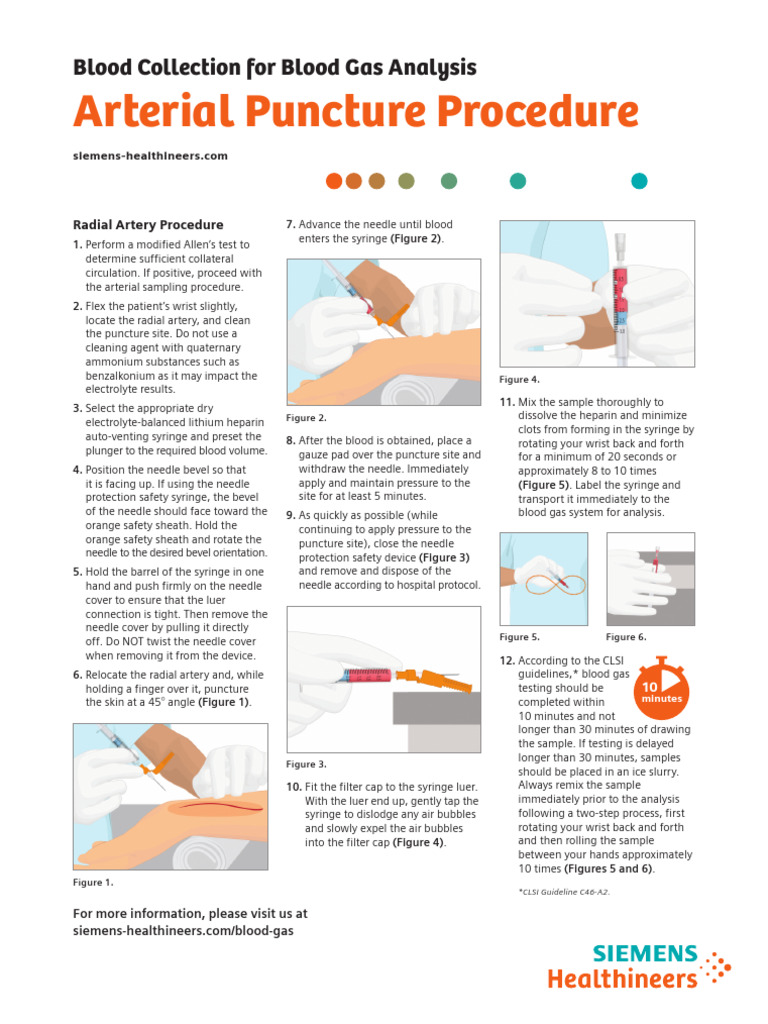 Blood Collection for Blood Gas Analysis

Arterial Puncture Procedure

siemens-healthineers.com

Radial Artery Procedure

1. Perform a modified Allen's test to determine sufficient collateral circulation. If positive, proceed with the arterial sampling procedure.

2. Flex the patient's wrist slightly, locate the radial artery, and clean the puncture site. Do not use a cleaning agent with quaternary ammonium substances such as benzalkonium as it may impact the electrolyte results.

3. Select the appropriate dry electrolyte-balanced lithium heparin auto-venting syringe and preset the plunger to the required blood volume.

4. Position the needle bevel so that it is facing up. If using the needle protection safety syringe, the bevel of the needle should face toward the orange safety sheath. Hold the orange safety sheath and rotate the needle to the desired bevel orientation.

5. Hold the barrel of the syringe in one hand and push firmly on the needle cover to ensure that the luer connection is tight. Then remove the needle cover by pulling it directly off. Do NOT twist the needle cover when removing it from the device.

6. Relocate the radial artery and, while holding a finger over it, puncture the skin at a 45° angle (Figure 1).

Figure 1.

7. Advance the needle until blood enters the syringe (Figure 2).

Figure 2.

8. After the blood is obtained, place a gauze pad over the puncture site and withdraw the needle. Immediately apply and maintain pressure to the site for at least 5 minutes.

9. As quickly as possible (while continuing to apply pressure to the puncture site), close the needle protection safety device (Figure 3) and remove and dispose of the needle according to hospital protocol.

Figure 3.

10. Fit the filter cap to the syringe luer. With the luer end up, gently tap the syringe to dislodge any air bubbles and slowly expel the air bubbles into the filter cap (Figure 4).

Figure 4.

11. Mix the sample thoroughly to dissolve the heparin and minimize clots from forming in the syringe by rotating your wrist back and forth for a minimum of 20 seconds or approximately 8 to 10 times (Figure 5). Label the syringe and transport it immediately to the blood gas system for analysis.

Figure 5.

Figure 6.

12. According to the CLSI guidelines,* blood gas testing should be completed within 10 minutes and not longer than 30 minutes of drawing the sample. If testing is delayed longer than 30 minutes, samples should be placed in an ice slurry. Always remix the sample immediately prior to the analysis following a two-step process, first rotating your wrist back and forth and then rolling the sample between your hands approximately 10 times (Figures 5 and 6).

10 minutes

*CLSI Guideline C46-A2.

For more information, please visit us at siemens-healthineers.com/blood-gas

SIEMENS Healthineers