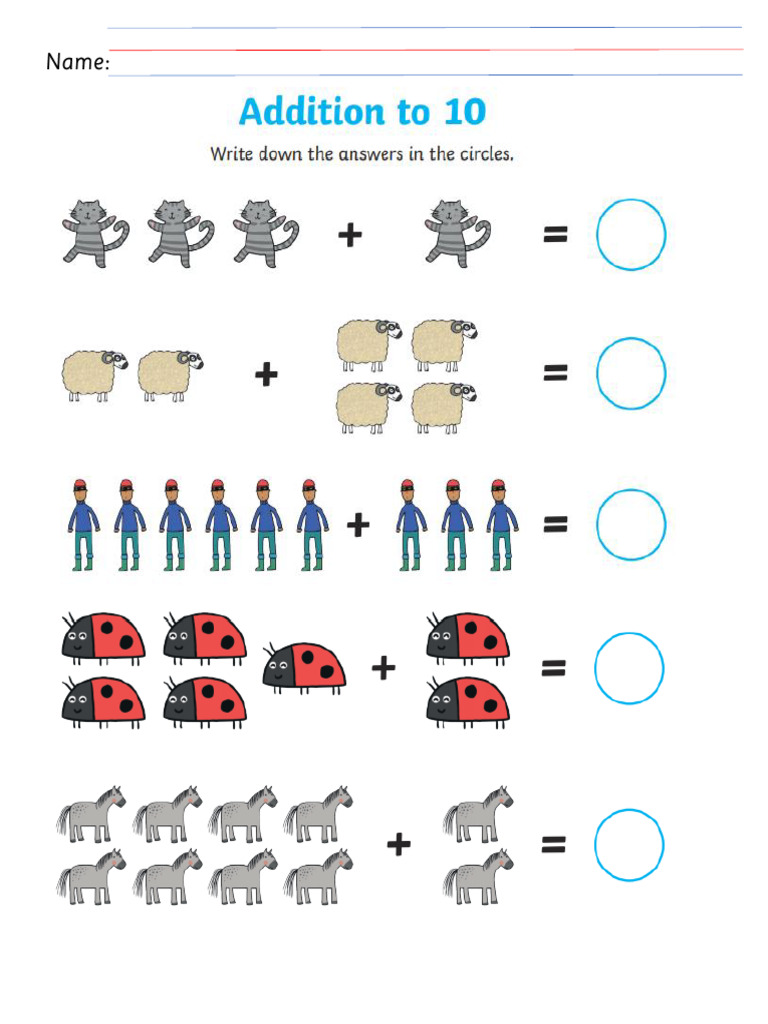 Name:

Addition to 10

Write down the answers in the circles.

+ =

+ =

+ =

+ =

+ =