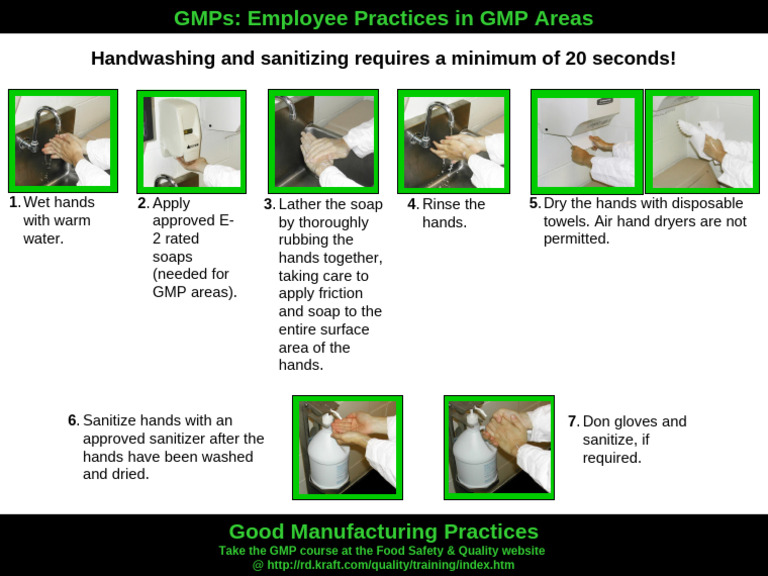 GMPs: Employee Practices in GMP Areas

Handwashing and sanitizing requires a minimum of 20 seconds!

1. Wet hands with warm water.

2. Apply approved E-2 rated soaps (needed for GMP areas).

3. Lather the soap by thoroughly rubbing the hands together, taking care to apply friction and soap to the entire surface area of the hands.

4. Rinse the hands.

5. Dry the hands with disposable towels. Air hand dryers are not permitted.

6. Sanitize hands with an approved sanitizer after the hands have been washed and dried.

7. Don gloves and sanitize, if required.

Good Manufacturing Practices
Take the GMP course at the Food Safety & Quality website
@ http://rd.kraft.com/quality/training/index.htm