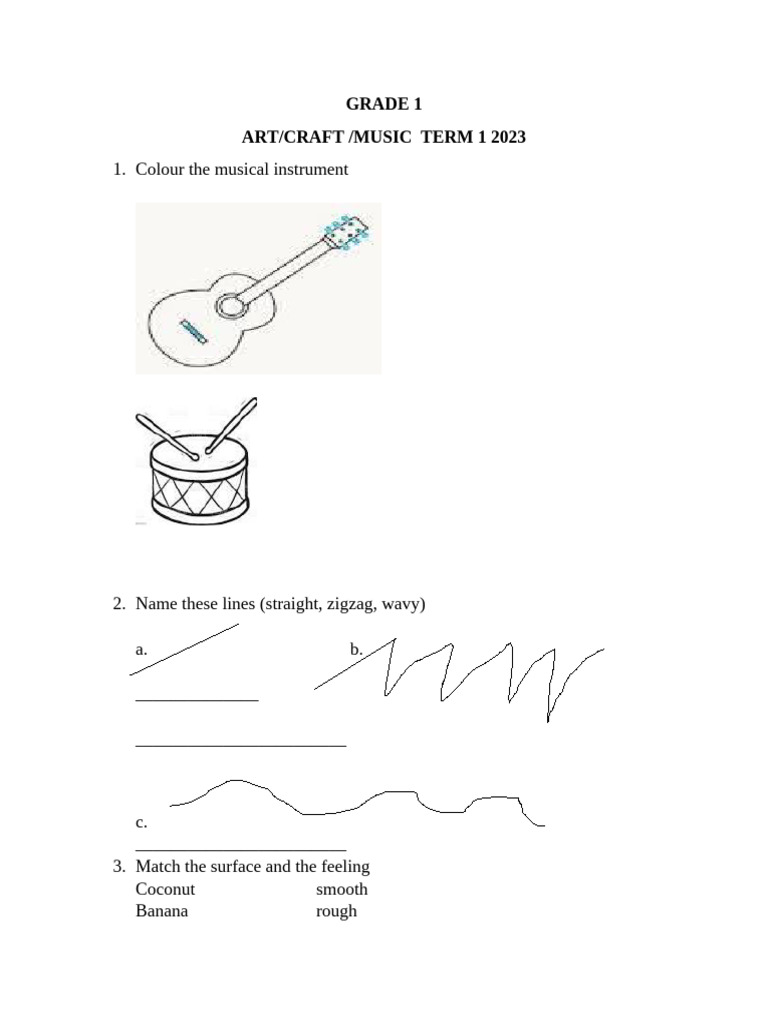 GRADE 1

ART/CRAFT /MUSIC TERM 1 2023

1. Colour the musical instrument

2. Name these lines (straight, zigzag, wavy)

a. ______________ b. ________________________

c. ________________________

3. Match the surface and the feeling

Coconut smooth

Banana rough