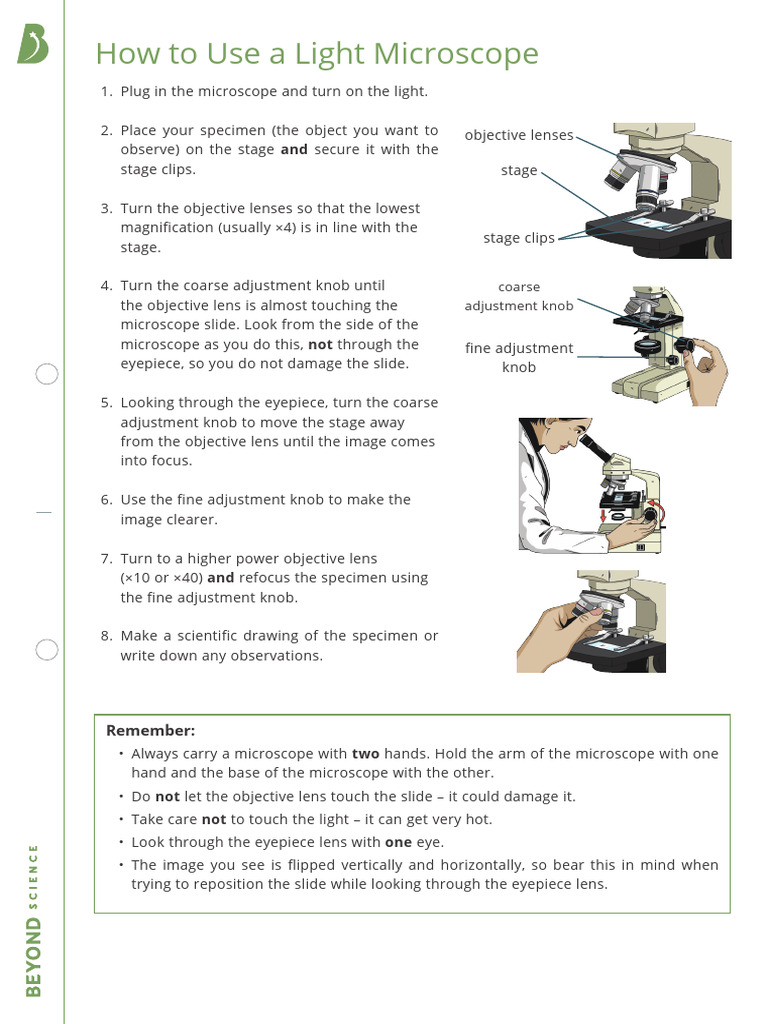 How to Use a Light Microscope

1. Plug in the microscope and turn on the light.

2. Place your specimen (the object you want to observe) on the stage **and** secure it with the stage clips.

3. Turn the objective lenses so that the lowest magnification (usually ×4) is in line with the stage.

4. Turn the coarse adjustment knob until the objective lens is almost touching the microscope slide. Look from the side of the microscope as you do this, **not** through the eyepiece, so you do not damage the slide.

5. Looking through the eyepiece, turn the coarse adjustment knob to move the stage away from the objective lens until the image comes into focus.

6. Use the fine adjustment knob to make the image clearer.

7. Turn to a higher power objective lens (×10 or ×40) **and** refocus the specimen using the fine adjustment knob.

8. Make a scientific drawing of the specimen or write down any observations.

objective lenses
stage
stage clips
coarse adjustment knob
fine adjustment knob

**Remember:**
• Always carry a microscope with **two** hands. Hold the arm of the microscope with one hand and the base of the microscope with the other.
• Do **not** let the objective lens touch the slide – it could damage it.
• Take care **not** to touch the light – it can get very hot.
• Look through the eyepiece lens with **one** eye.
• The image you see is flipped vertically and horizontally, so bear this in mind when trying to reposition the slide while looking through the eyepiece lens.

BEYOND SCIENCE