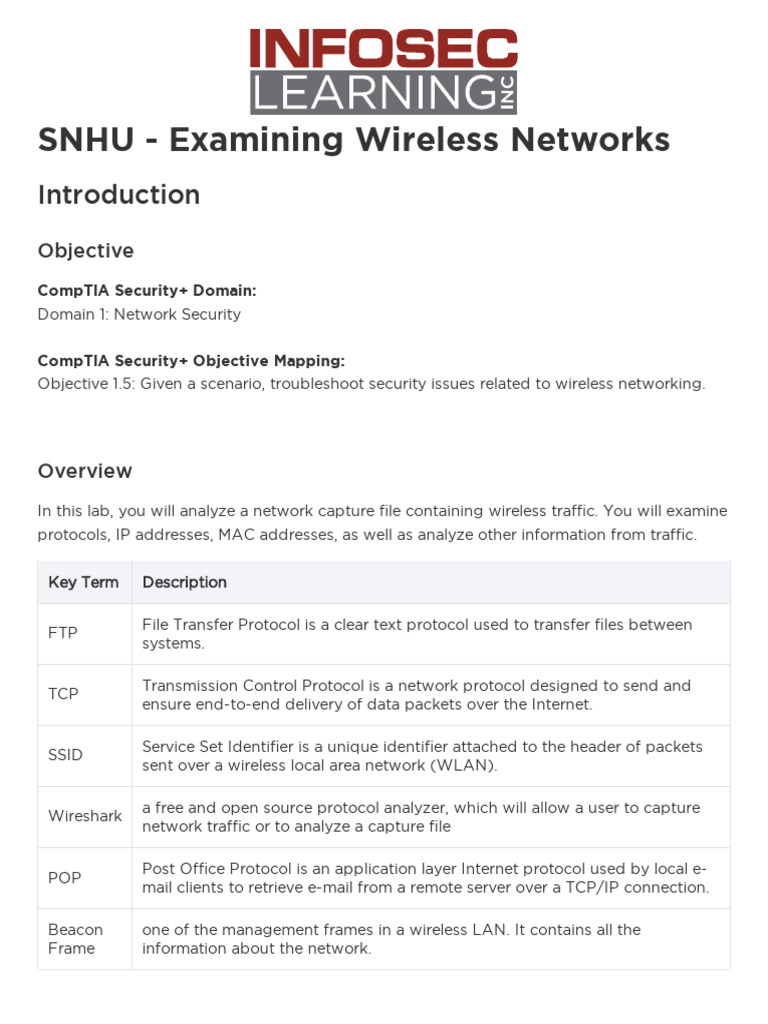 INFOSEC
LEARNING INC

SNHU - Examining Wireless Networks

Introduction

Objective

CompTIA Security+ Domain:
Domain 1: Network Security

CompTIA Security+ Objective Mapping:
Objective 1.5: Given a scenario, troubleshoot security issues related to wireless networking.

Overview

In this lab, you will analyze a network capture file containing wireless traffic. You will examine protocols, IP addresses, MAC addresses, as well as analyze other information from traffic.

| Key Term | Description |
|---|---|
| FTP | File Transfer Protocol is a clear text protocol used to transfer files between systems. |
| TCP | Transmission Control Protocol is a network protocol designed to send and ensure end-to-end delivery of data packets over the Internet. |
| SSID | Service Set Identifier is a unique identifier attached to the header of packets sent over a wireless local area network (WLAN). |
| Wireshark | a free and open source protocol analyzer, which will allow a user to capture network traffic or to analyze a capture file |
| POP | Post Office Protocol is an application layer Internet protocol used by local e-mail clients to retrieve e-mail from a remote server over a TCP/IP connection. |
| Beacon Frame | one of the management frames in a wireless LAN. It contains all the information about the network. |