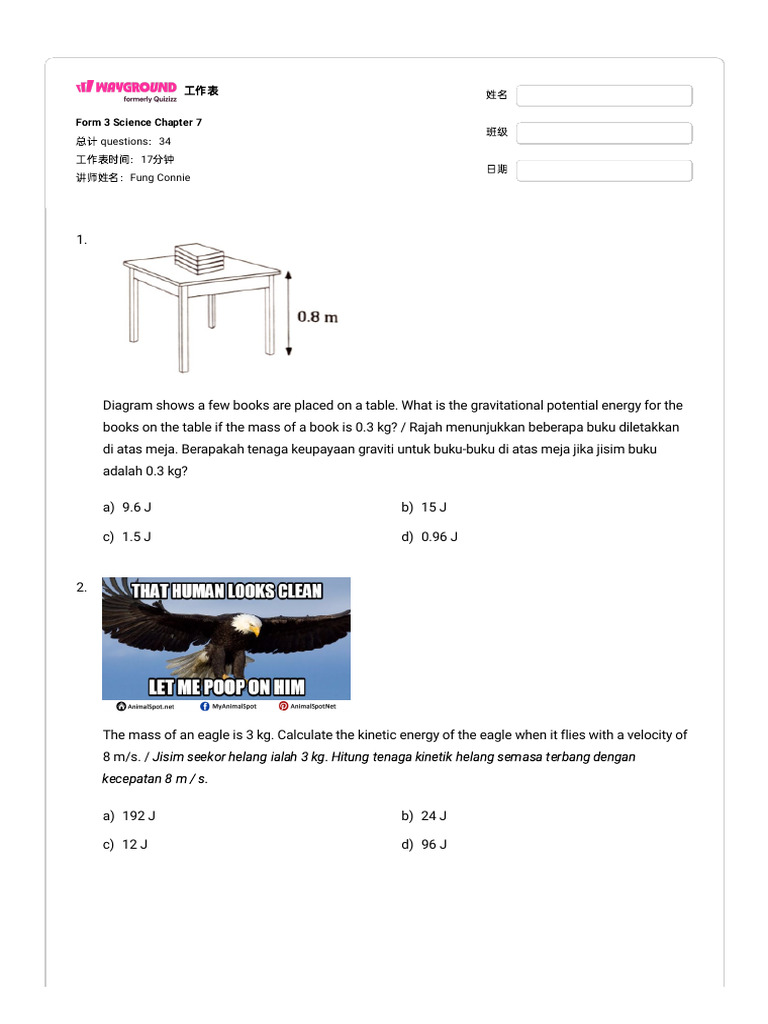 WAYGROUND formerly Quizizz 工作表

Form 3 Science Chapter 7
总计 questions: 34
工作表时间: 17分钟
讲师姓名: Fung Connie

姓名
班级
日期

1.

0.8 m

Diagram shows a few books are placed on a table. What is the gravitational potential energy for the books on the table if the mass of a book is 0.3 kg? / Rajah menunjukkan beberapa buku diletakkan di atas meja. Berapakah tenaga keupayaan graviti untuk buku-buku di atas meja jika jisim buku adalah 0.3 kg?

a) 9.6 J
b) 15 J
c) 1.5 J
d) 0.96 J

2.

THAT HUMAN LOOKS CLEAN
LET ME POOP ON HIM
AnimalSpot.net MyAnimalSpot AnimalSpotNet

The mass of an eagle is 3 kg. Calculate the kinetic energy of the eagle when it flies with a velocity of 8 m/s. / Jisim seekor helang ialah 3 kg. Hitung tenaga kinetik helang semasa terbang dengan kecepatan 8 m / s.

a) 192 J
b) 24 J
c) 12 J
d) 96 J