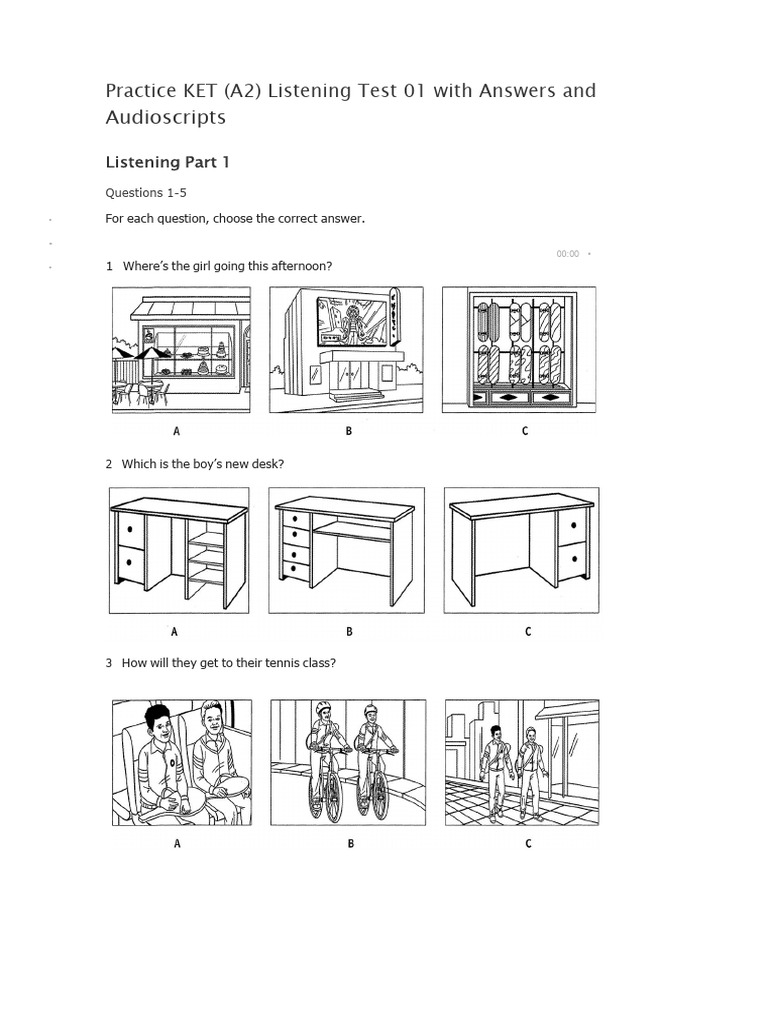 Practice KET (A2) Listening Test 01 with Answers and Audioscripts

Listening Part 1

Questions 1-5

For each question, choose the correct answer.

00:00

1 Where's the girl going this afternoon?

A B C

2 Which is the boy's new desk?

A B C

3 How will they get to their tennis class?

A B C