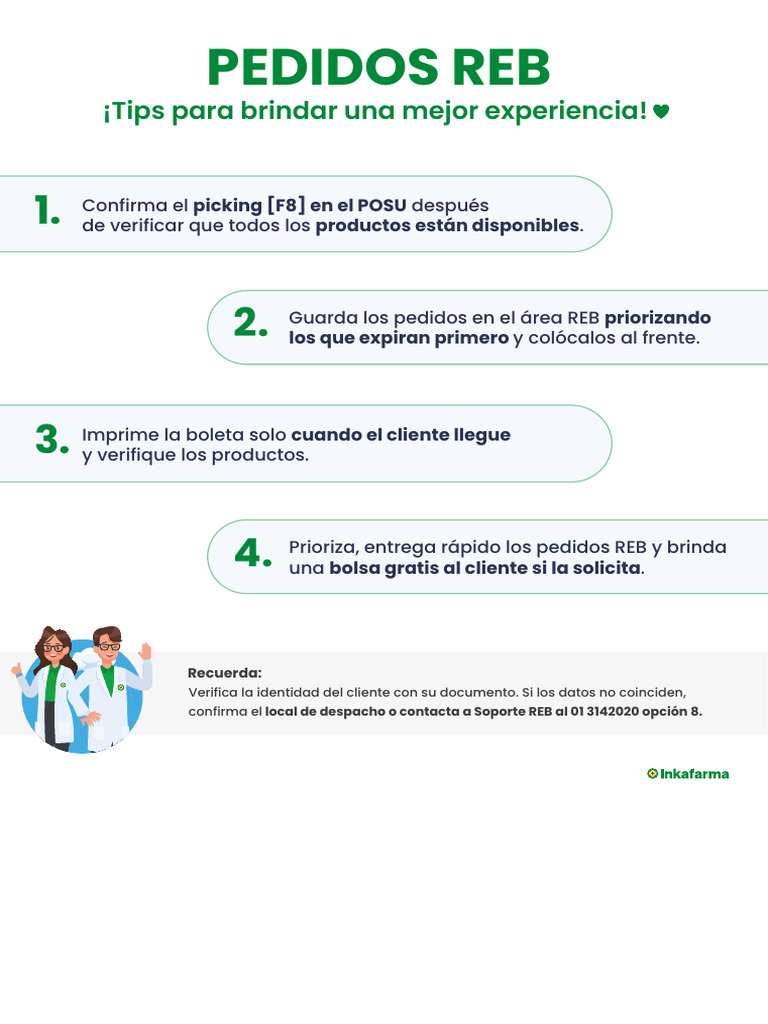 PEDIDOS REB

¡Tips para brindar una mejor experiencia! ♥

1. Confirma el picking [F8] en el POSU después de verificar que todos los productos están disponibles.

2. Guarda los pedidos en el área REB priorizando los que expiran primero y colócalos al frente.

3. Imprime la boleta solo cuando el cliente llegue y verifique los productos.

4. Prioriza, entrega rápido los pedidos REB y brinda una bolsa gratis al cliente si la solicita.

Recuerda:
Verifica la identidad del cliente con su documento. Si los datos no coinciden, confirma el local de despacho o contacta a Soporte REB al 01 3142020 opción 8.

Inkafarma