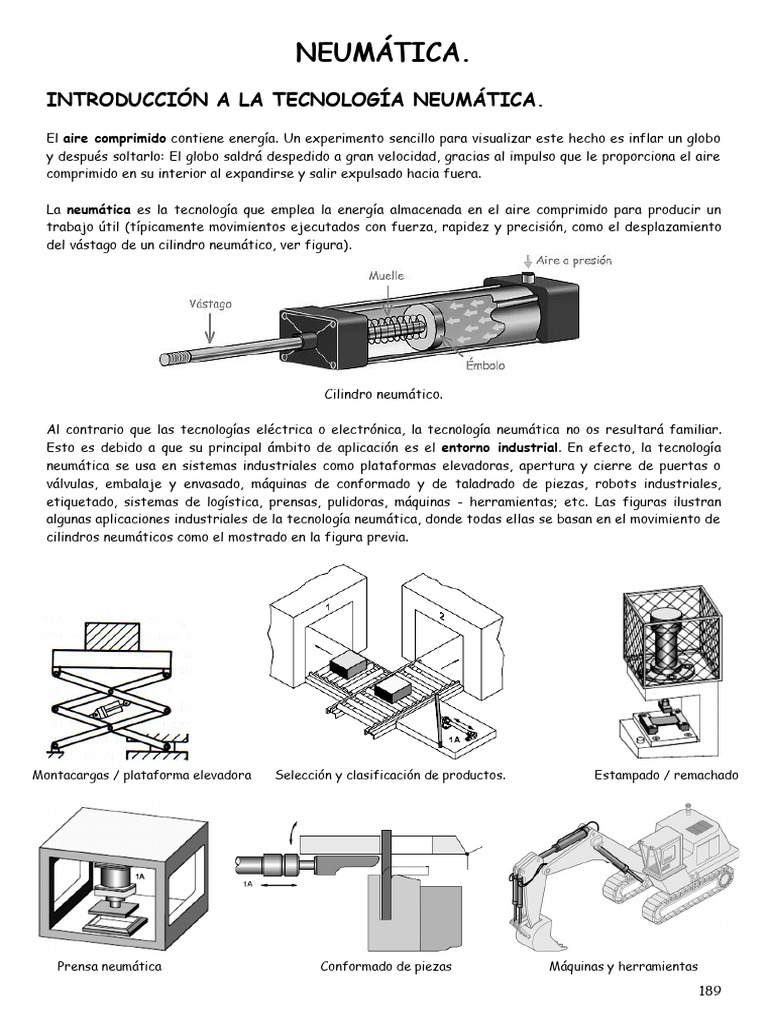 NEUMÁTICA.

INTRODUCCIÓN A LA TECNOLOGÍA NEUMÁTICA.

El aire comprimido contiene energía. Un experimento sencillo para visualizar este hecho es inflar un globo y después soltarlo: El globo saldrá despedido a gran velocidad, gracias al impulso que le proporciona el aire comprimido en su interior al expandirse y salir expulsado hacia fuera.

La neumática es la tecnología que emplea la energía almacenada en el aire comprimido para producir un trabajo útil (típicamente movimientos ejecutados con fuerza, rapidez y precisión, como el desplazamiento del vástago de un cilindro neumático, ver figura).

Aire a presión

Muelle

Vástago

Émbolo

Cilindro neumático.

Al contrario que las tecnologías eléctrica o electrónica, la tecnología neumática no os resultará familiar. Esto es debido a que su principal ámbito de aplicación es el entorno industrial. En efecto, la tecnología neumática se usa en sistemas industriales como plataformas elevadoras, apertura y cierre de puertas o válvulas, embalaje y envasado, máquinas de conformado y de taladrado de piezas, robots industriales, etiquetado, sistemas de logística, prensas, pulidoras, máquinas - herramientas; etc. Las figuras ilustran algunas aplicaciones industriales de la tecnología neumática, donde todas ellas se basan en el movimiento de cilindros neumáticos como el mostrado en la figura previa.

1

2

1A

Montacargas / plataforma elevadora

Selección y clasificación de productos.

Estampado / remachado

1A

1A

Prensa neumática

Conformado de piezas

Máquinas y herramientas

189