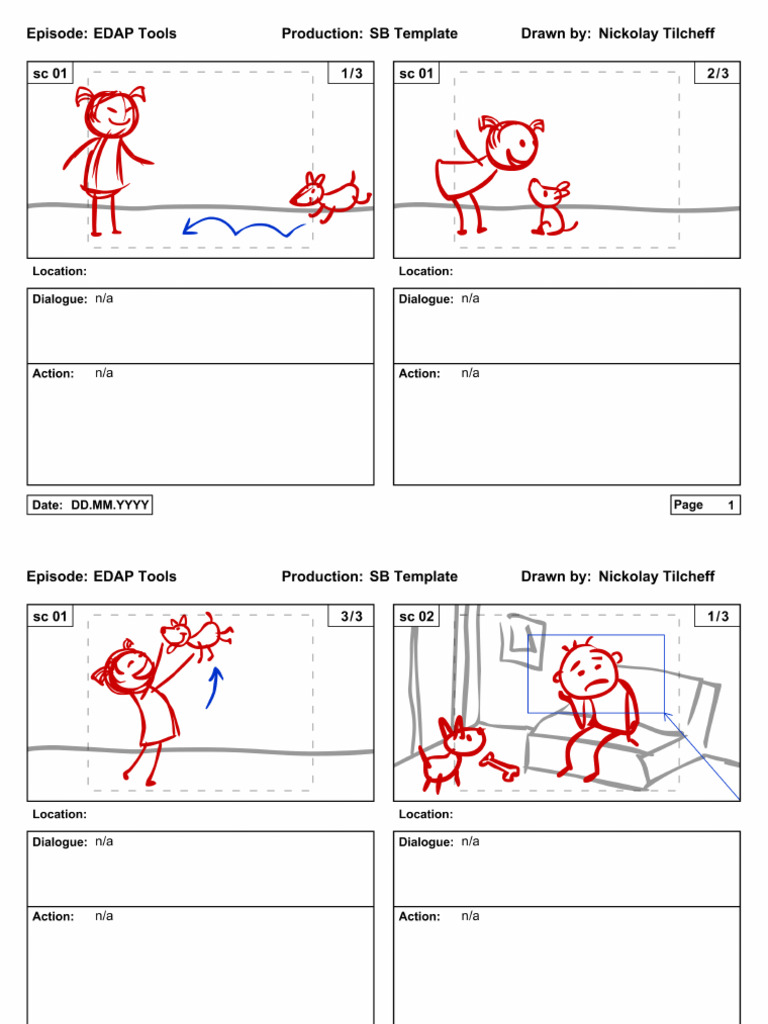 Episode: EDAP Tools Production: SB Template Drawn by: Nickolay Tilcheff

sc 01 1/3

Location:

Dialogue: n/a

Action: n/a

sc 01 2/3

Location:

Dialogue: n/a

Action: n/a

Date: DD.MM.YYYY

Page 1

Episode: EDAP Tools Production: SB Template Drawn by: Nickolay Tilcheff

sc 01 3/3

Location:

Dialogue: n/a

Action: n/a

sc 02 1/3

Location:

Dialogue: n/a

Action: n/a