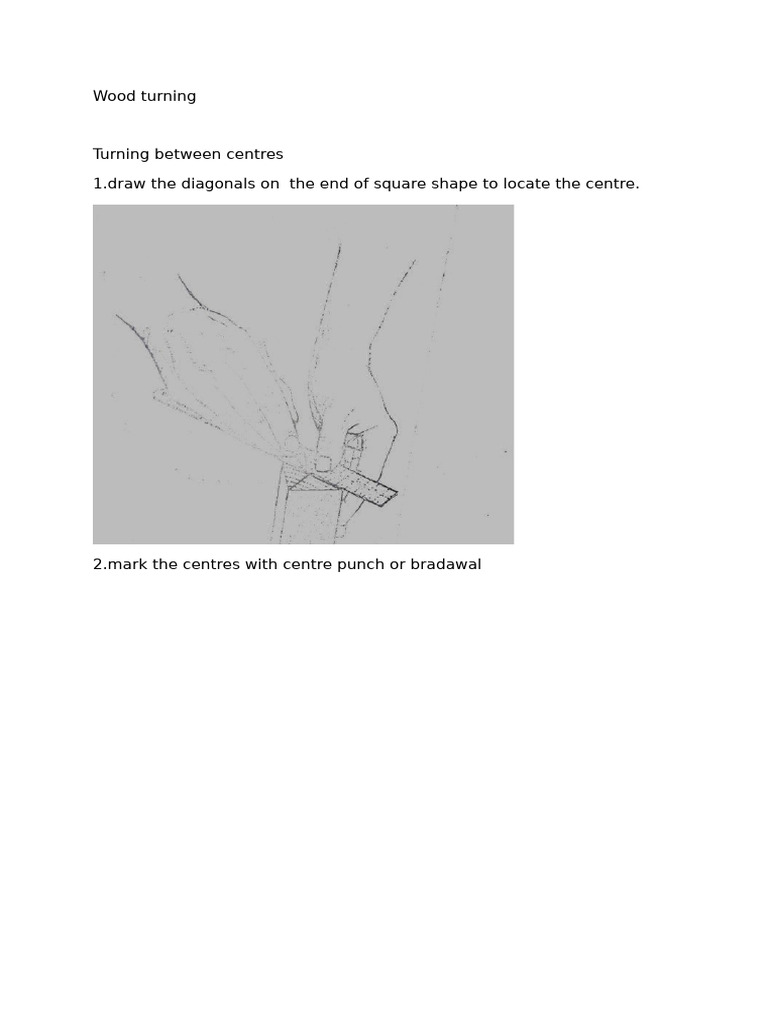 Wood turning

Turning between centres

1.draw the diagonals on the end of square shape to locate the centre.

2.mark the centres with centre punch or bradawal