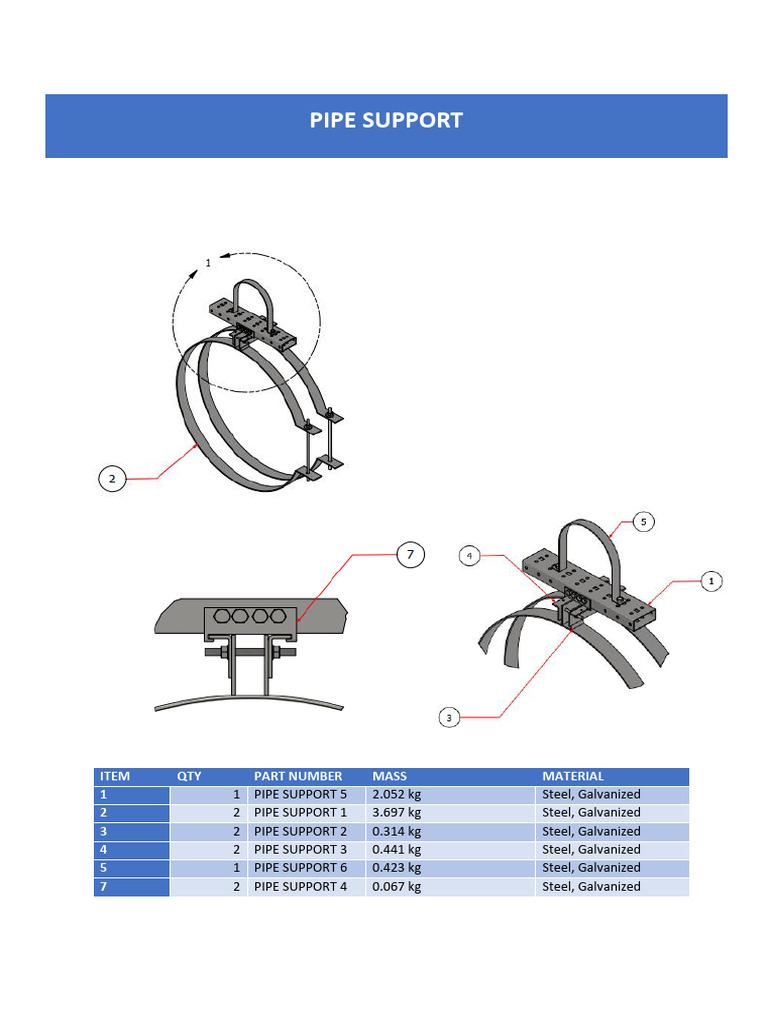 PIPE SUPPORT

1

2

7

4

5

1

3

| ITEM | QTY | PART NUMBER | MASS | MATERIAL |
|---|---|---|---|---|
| 1 | 1 | PIPE SUPPORT 5 | 2.052 kg | Steel, Galvanized |
| 2 | 2 | PIPE SUPPORT 1 | 3.697 kg | Steel, Galvanized |
| 3 | 2 | PIPE SUPPORT 2 | 0.314 kg | Steel, Galvanized |
| 4 | 2 | PIPE SUPPORT 3 | 0.441 kg | Steel, Galvanized |
| 5 | 1 | PIPE SUPPORT 6 | 0.423 kg | Steel, Galvanized |
| 7 | 2 | PIPE SUPPORT 4 | 0.067 kg | Steel, Galvanized |