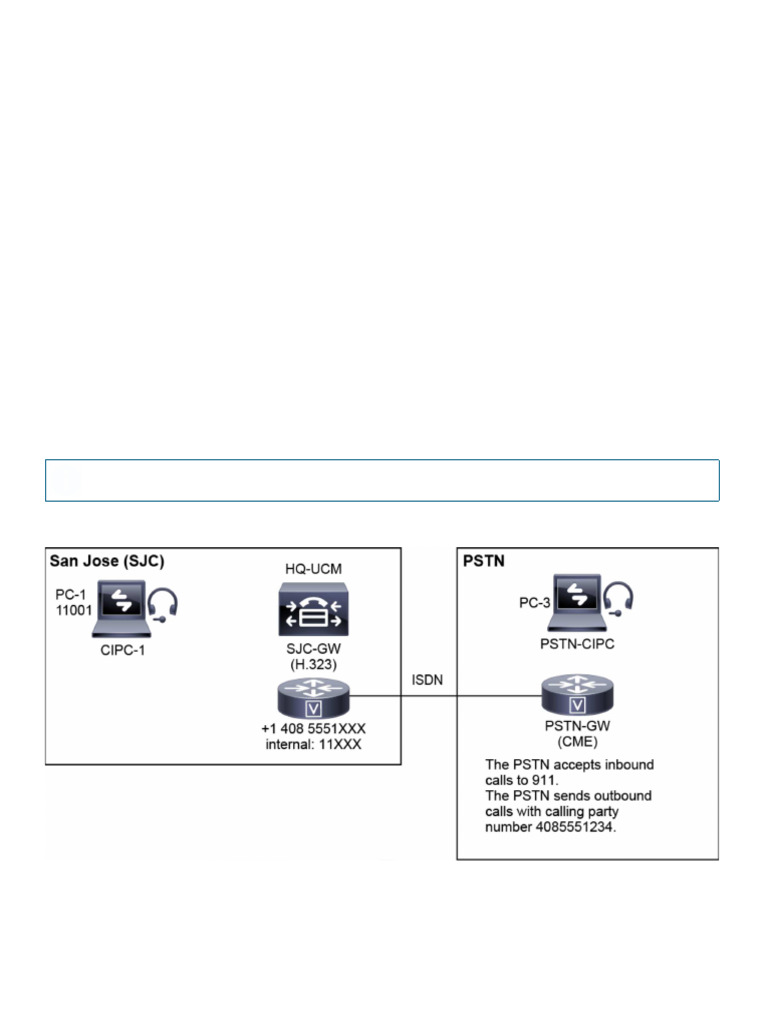 San Jose (SJC)

PC-1
11001

CIPC-1

HQ-UCM

SJC-GW
(H.323)

+1 408 5551XXX
internal: 11XXX

ISDN

PSTN

PC-3

PSTN-CIPC

PSTN-GW
(CME)

The PSTN accepts inbound calls to 911.
The PSTN sends outbound calls with calling party number 4085551234.