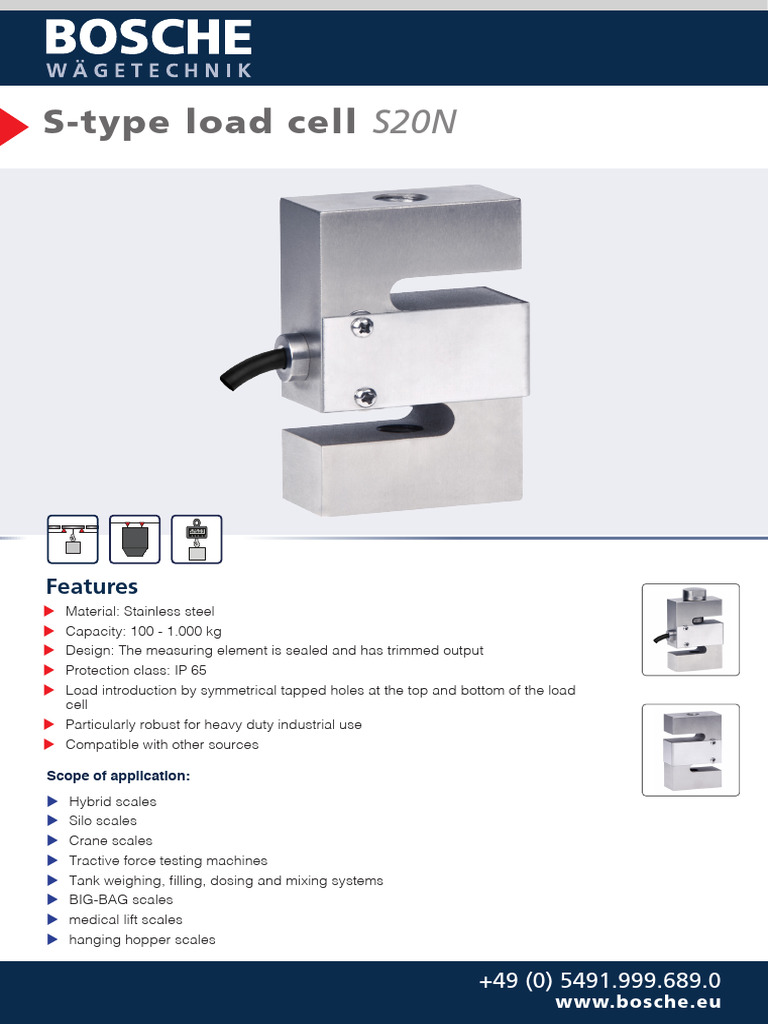 BOSCHE
WÄGETECHNIK

S-type load cell S20N

Features

Material: Stainless steel
Capacity: 100 - 1.000 kg
Design: The measuring element is sealed and has trimmed output
Protection class: IP 65
Load introduction by symmetrical tapped holes at the top and bottom of the load cell
Particularly robust for heavy duty industrial use
Compatible with other sources

Scope of application:

Hybrid scales
Silo scales
Crane scales
Tractive force testing machines
Tank weighing, filling, dosing and mixing systems
BIG-BAG scales
medical lift scales
hanging hopper scales

+49 (0) 5491.999.689.0
www.bosche.eu