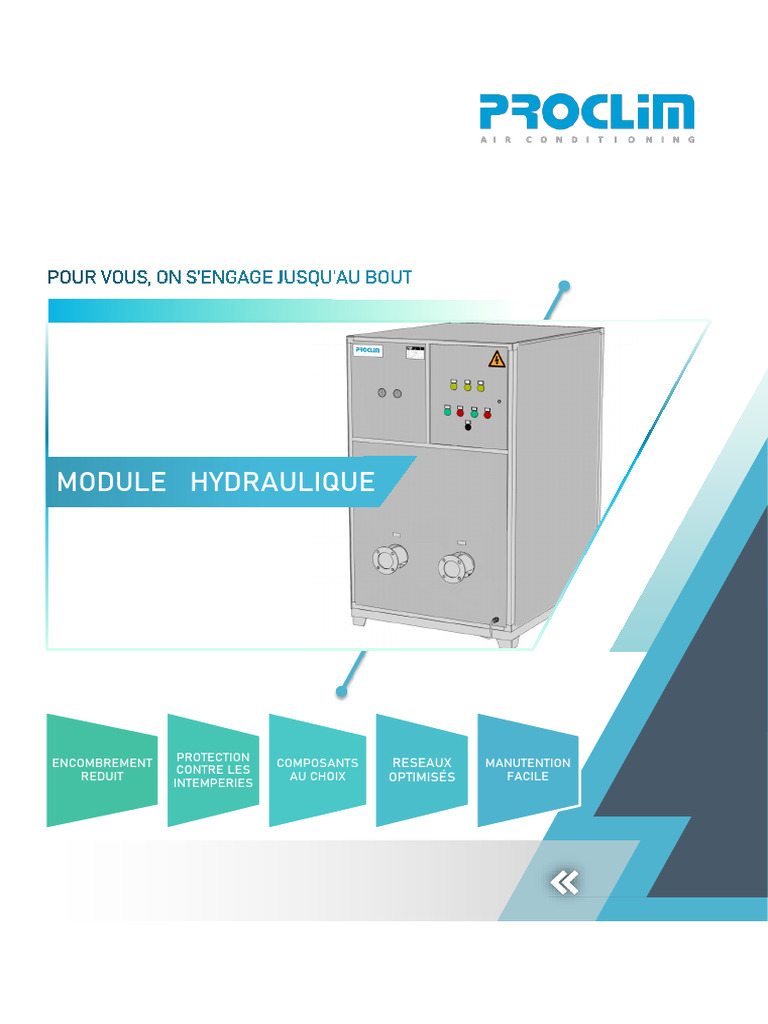 PROCLIM
AIR CONDITIONING

POUR VOUS, ON S'ENGAGE JUSQU'AU BOUT

MODULE HYDRAULIQUE

ENCOMBREMENT REDUIT

PROTECTION CONTRE LES INTEMPERIES

COMPOSANTS AU CHOIX

RESEAUX OPTIMISÉS

MANUTENTION FACILE

«