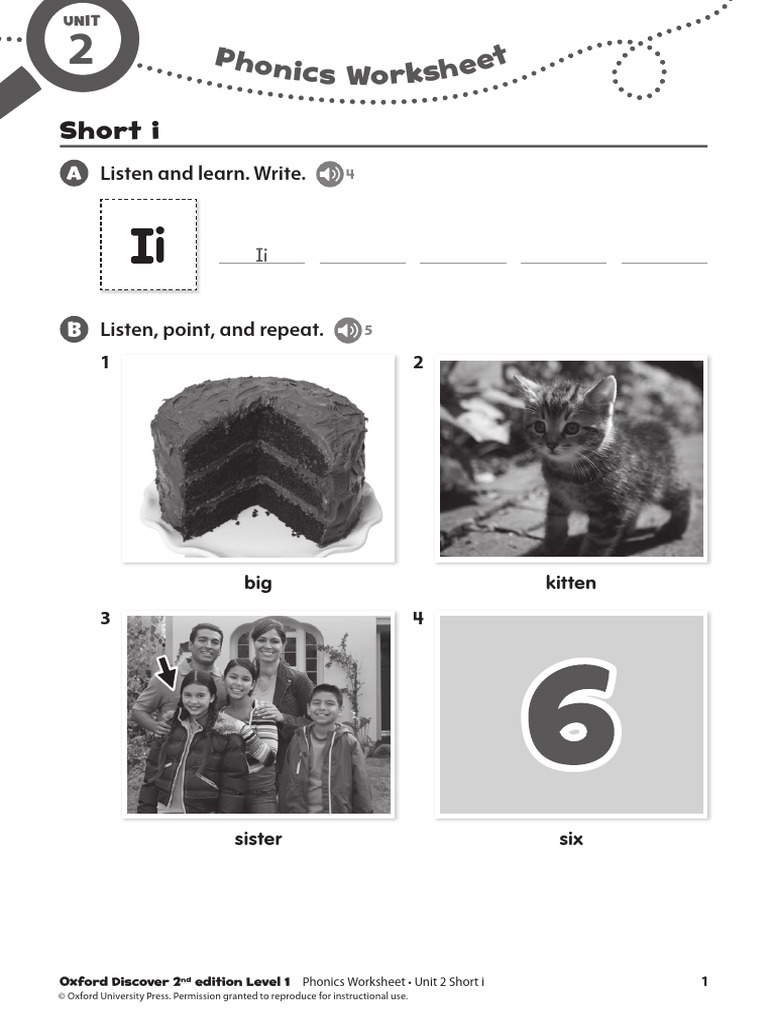 UNIT 2

Phonics Worksheet

Short i

A Listen and learn. Write. 4

Ii

Ii

B Listen, point, and repeat. 5

1

big

2

kitten

3

sister

4

6

six

Oxford Discover 2nd edition Level 1 Phonics Worksheet • Unit 2 Short i 1

© Oxford University Press. Permission granted to reproduce for instructional use.