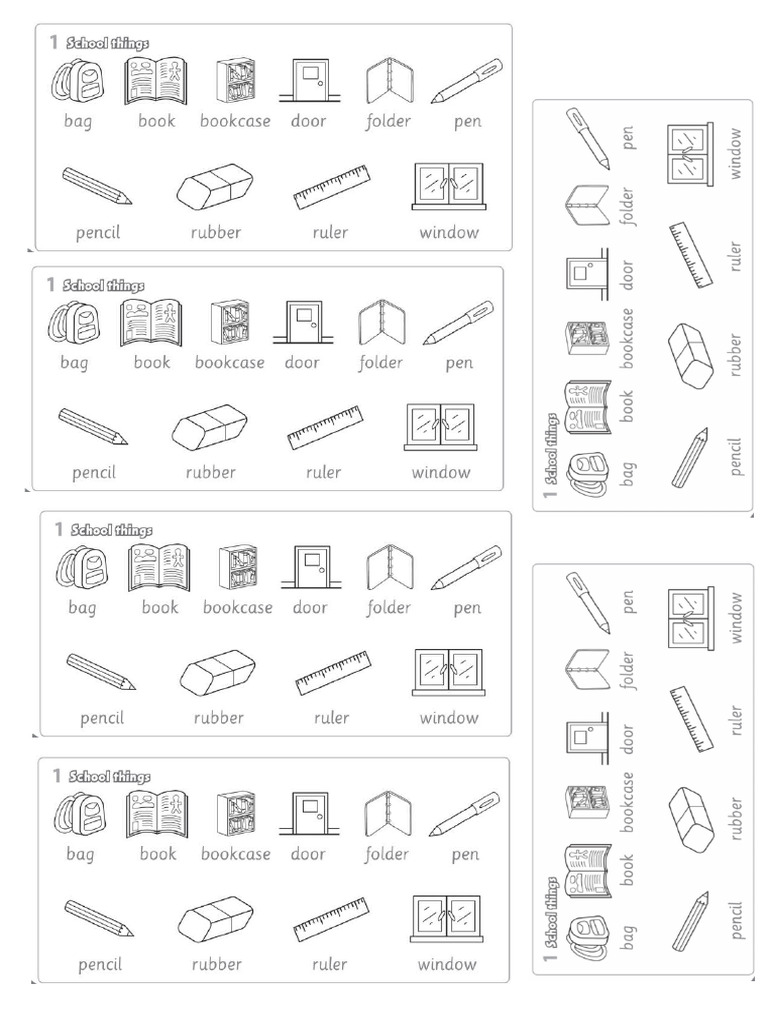 1 School things

bag book bookcase door folder pen

pencil rubber ruler window

1 School things

bag book bookcase door folder pen

pencil rubber ruler window

1 School things

bag book bookcase door folder pen

pencil rubber ruler window

1 School things

bag book bookcase door folder pen

pencil rubber ruler window

1 School things

bag book bookcase door folder pen

pencil rubber ruler window

1 School things

bag book bookcase door folder pen

pencil rubber ruler window