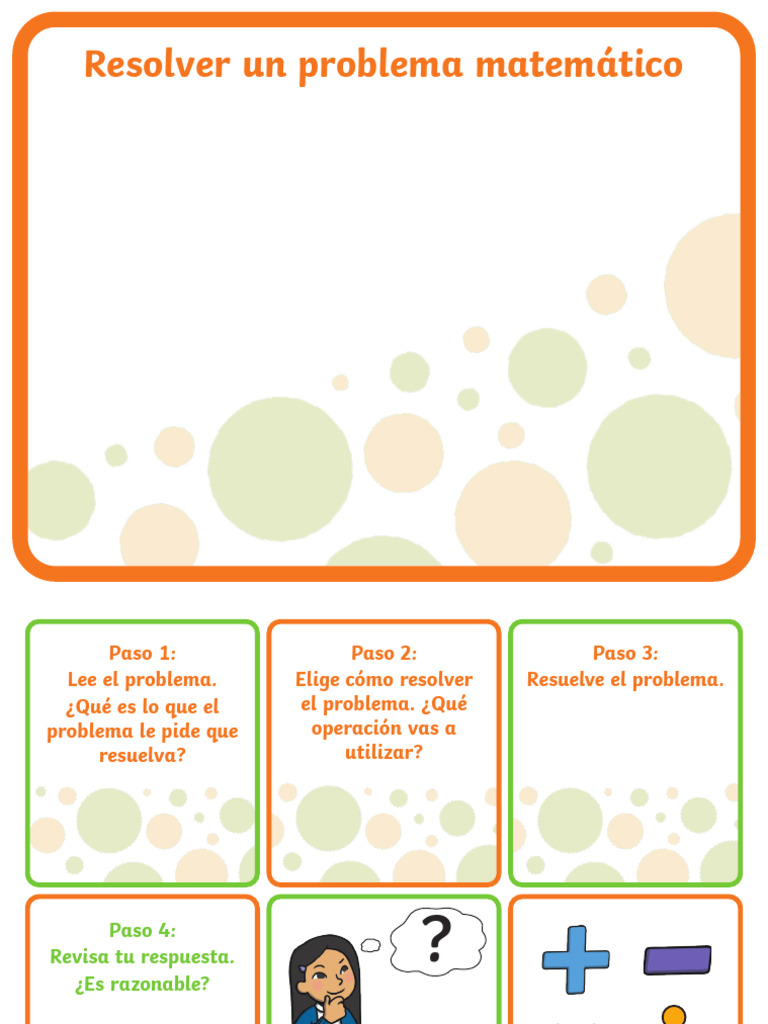 Resolver un problema matemático

Paso 1:
Lee el problema.
¿Qué es lo que el problema le pide que resuelva?

Paso 2:
Elige cómo resolver el problema. ¿Qué operación vas a utilizar?

Paso 3:
Resuelve el problema.

Paso 4:
Revisa tu respuesta.
¿Es razonable?

?