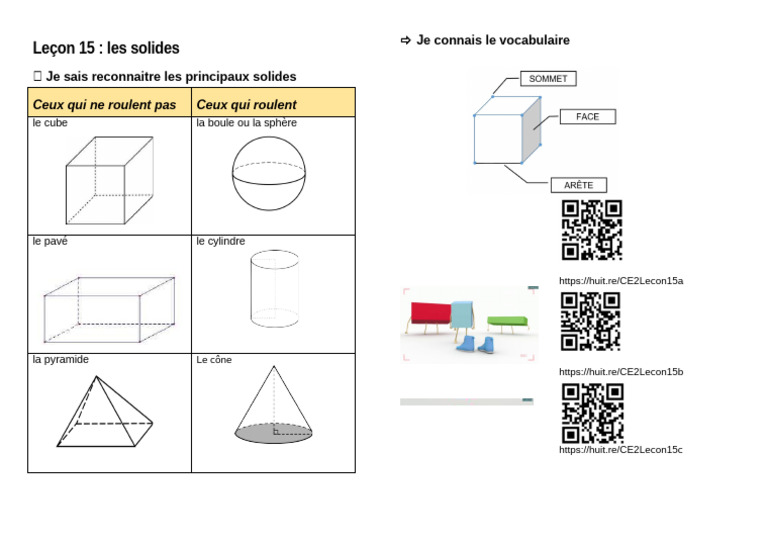 Leçon 15 : les solides

 Je sais reconnaitre les principaux solides

| Ceux qui ne roulent pas | Ceux qui roulent |
|---|---|
| le cube | la boule ou la sphère |
| le pavé | le cylindre |
| la pyramide | Le cône |

⇨ Je connais le vocabulaire

SOMMET

FACE

ARÊTE

https://huit.re/CE2Lecon15a

https://huit.re/CE2Lecon15b

https://huit.re/CE2Lecon15c