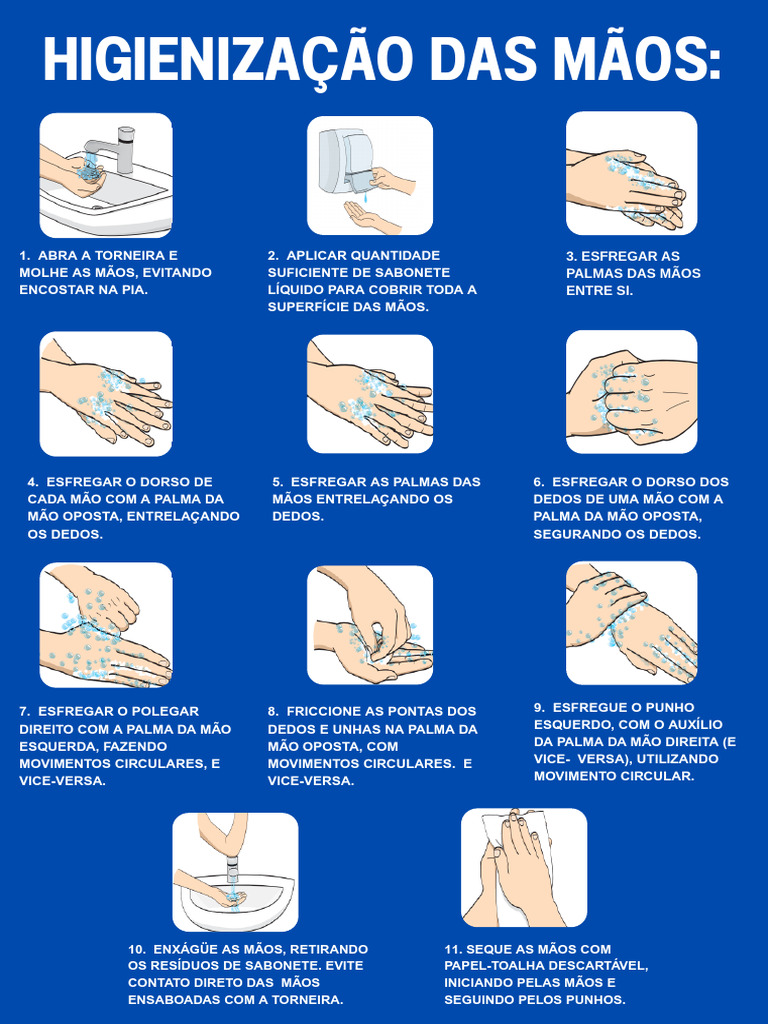 HIGIENIZAÇÃO DAS MÃOS:

1. ABRA A TORNEIRA E MOLHE AS MÃOS, EVITANDO ENCOSTAR NA PIA.

2. APLICAR QUANTIDADE SUFICIENTE DE SABONETE LÍQUIDO PARA COBRIR TODA A SUPERFÍCIE DAS MÃOS.

3. ESFREGAR AS PALMAS DAS MÃOS ENTRE SI.

4. ESFREGAR O DORSO DE CADA MÃO COM A PALMA DA MÃO OPOSTA, ENTRELAÇANDO OS DEDOS.

5. ESFREGAR AS PALMAS DAS MÃOS ENTRELAÇANDO OS DEDOS.

6. ESFREGAR O DORSO DOS DEDOS DE UMA MÃO COM A PALMA DA MÃO OPOSTA, SEGURANDO OS DEDOS.

7. ESFREGAR O POLEGAR DIREITO COM A PALMA DA MÃO ESQUERDA, FAZENDO MOVIMENTOS CIRCULARES, E VICE-VERSA.

8. FRICCIONE AS PONTAS DOS DEDOS E UNHAS NA PALMA DA MÃO OPOSTA, COM MOVIMENTOS CIRCULARES. E VICE-VERSA.

9. ESFREGUE O PUNHO ESQUERDO, COM O AUXÍLIO DA PALMA DA MÃO DIREITA (E VICE- VERSA), UTILIZANDO MOVIMENTO CIRCULAR.

10. ENXÁGÜE AS MÃOS, RETIRANDO OS RESÍDUOS DE SABONETE. EVITE CONTATO DIRETO DAS MÃOS ENSABOADAS COM A TORNEIRA.

11. SEQUE AS MÃOS COM PAPEL-TOALHA DESCARTÁVEL, INICIANDO PELAS MÃOS E SEGUINDO PELOS PUNHOS.