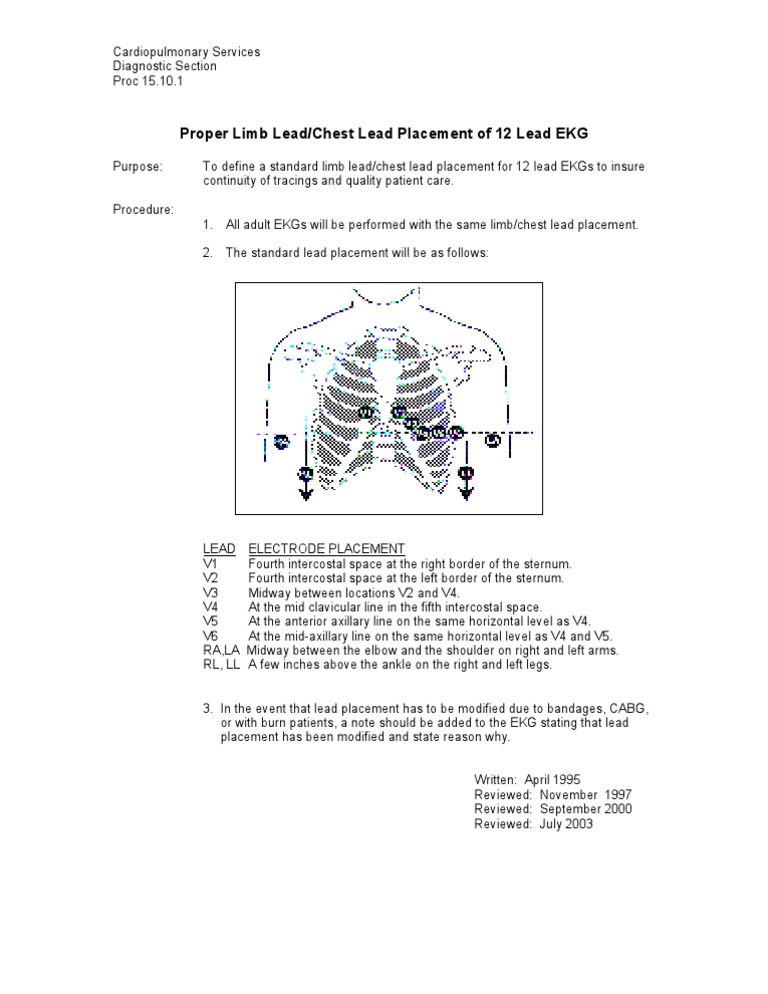 Cardiopulmonary Services
Diagnostic Section
Proc 15.10.1

Proper Limb Lead/Chest Lead Placement of 12 Lead EKG

Purpose: To define a standard limb lead/chest lead placement for 12 lead EKGs to insure continuity of tracings and quality patient care.

Procedure:
1. All adult EKGs will be performed with the same limb/chest lead placement.

2. The standard lead placement will be as follows:

| LEAD | ELECTRODE PLACEMENT |
|---|---|
| V1 | Fourth intercostal space at the right border of the sternum. |
| V2 | Fourth intercostal space at the left border of the sternum. |
| V3 | Midway between locations V2 and V4. |
| V4 | At the mid clavicular line in the fifth intercostal space. |
| V5 | At the anterior axillary line on the same horizontal level as V4. |
| V6 | At the mid-axillary line on the same horizontal level as V4 and V5. |
| RA,LA | Midway between the elbow and the shoulder on right and left arms. |
| RL, LL | A few inches above the ankle on the right and left legs. |

3. In the event that lead placement has to be modified due to bandages, CABG, or with burn patients, a note should be added to the EKG stating that lead placement has been modified and state reason why.

Written: April 1995
Reviewed: November 1997
Reviewed: September 2000
Reviewed: July 2003