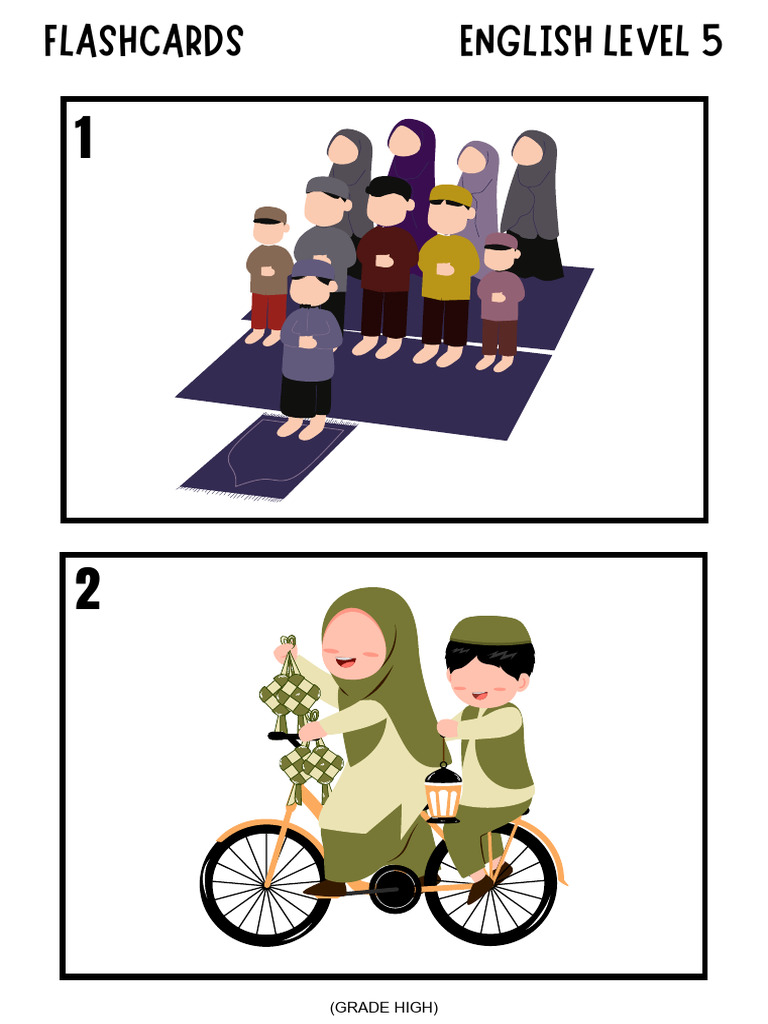 FLASHCARDS

ENGLISH LEVEL 5

1

2

(GRADE HIGH)