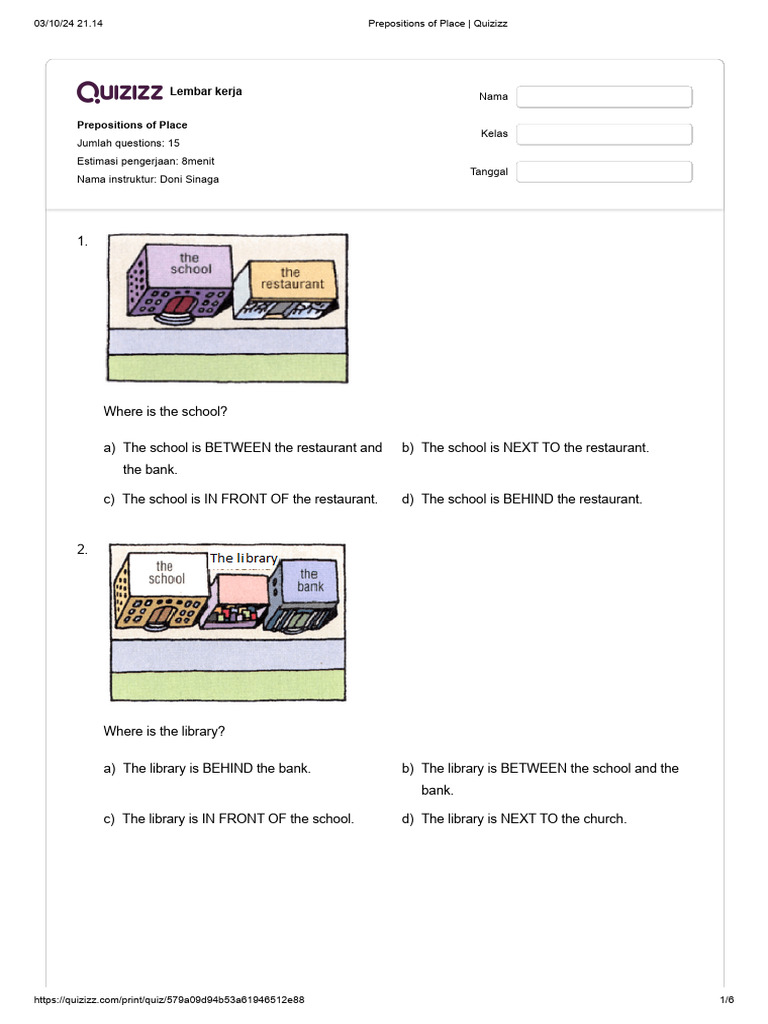 03/10/24 21.14 Prepositions of Place | Quizizz

QUIZIZZ Lembar kerja

Prepositions of Place
Jumlah questions: 15
Estimasi pengerjaan: 8menit
Nama instruktur: Doni Sinaga

Nama
Kelas
Tanggal

1.

the school
the restaurant

Where is the school?

a) The school is BETWEEN the restaurant and the bank.
b) The school is NEXT TO the restaurant.
c) The school is IN FRONT OF the restaurant.
d) The school is BEHIND the restaurant.

2.

the school
The library
the bank

Where is the library?

a) The library is BEHIND the bank.
b) The library is BETWEEN the school and the bank.
c) The library is IN FRONT OF the school.
d) The library is NEXT TO the church.

https://quizizz.com/print/quiz/579a09d94b53a61946512e88 1/6