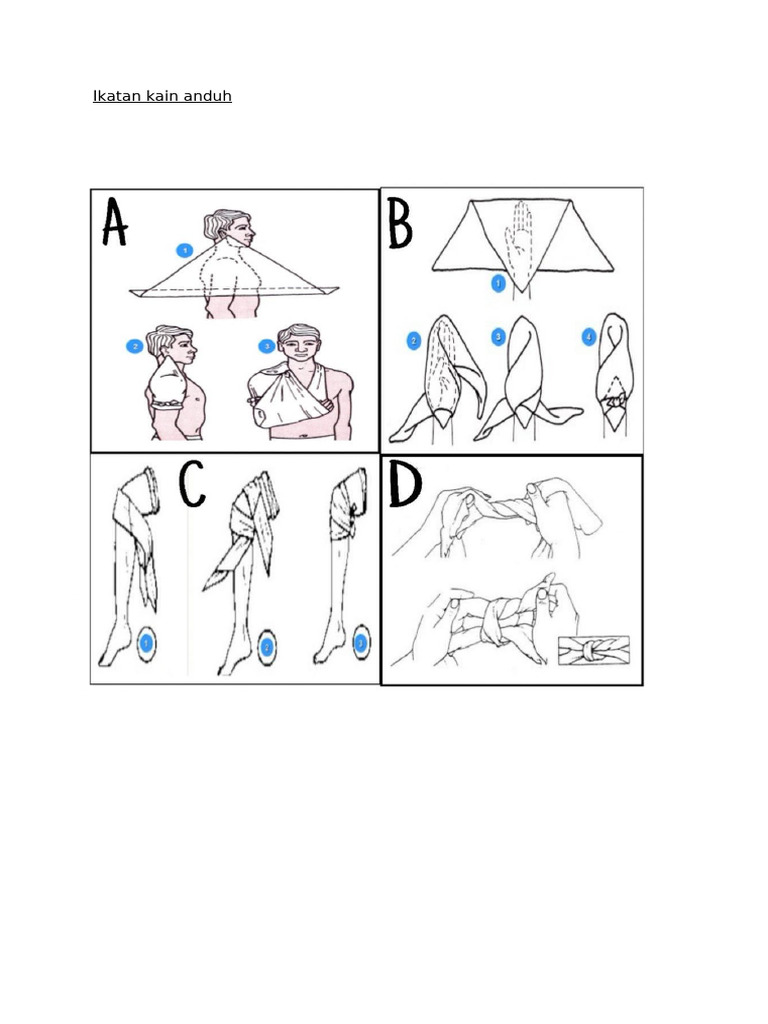 Ikatan kain anduh

A
1
2
3

B
1
2
3
4

C
1
2
3

D