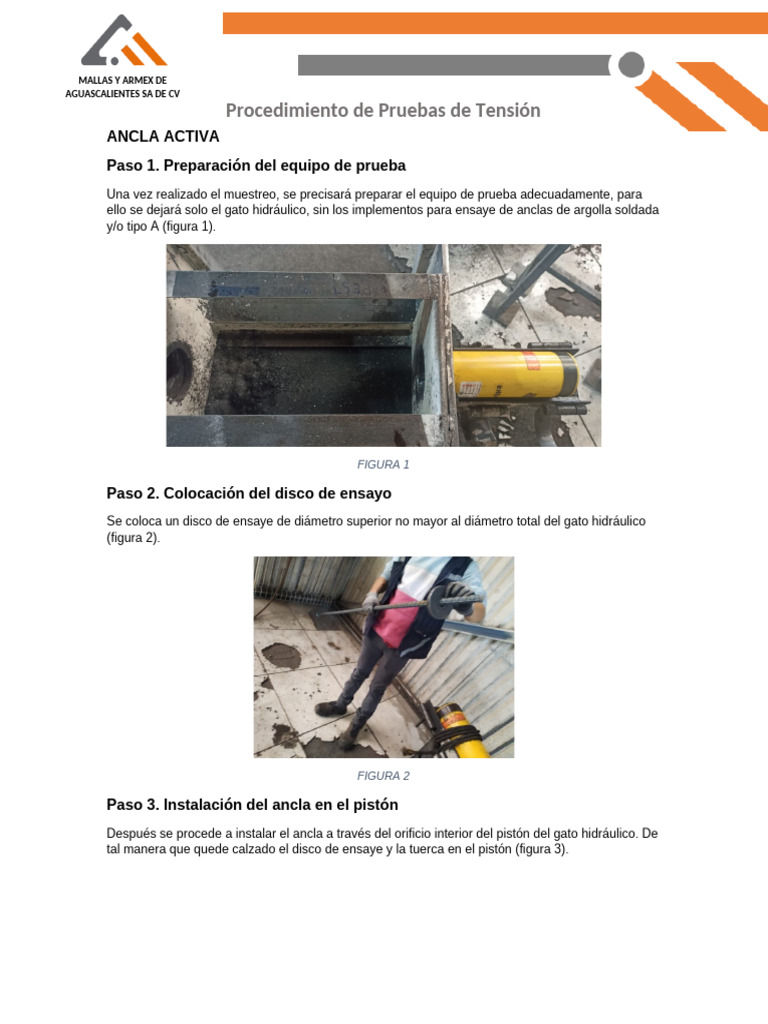 MALLAS Y ARMEX DE AGUASCALIENTES SA DE CV

Procedimiento de Pruebas de Tensión

ANCLA ACTIVA

Paso 1. Preparación del equipo de prueba

Una vez realizado el muestreo, se precisará preparar el equipo de prueba adecuadamente, para ello se dejará solo el gato hidráulico, sin los implementos para ensaye de anclas de argolla soldada y/o tipo A (figura 1).

FIGURA 1

Paso 2. Colocación del disco de ensayo

Se coloca un disco de ensaye de diámetro superior no mayor al diámetro total del gato hidráulico (figura 2).

FIGURA 2

Paso 3. Instalación del ancla en el pistón

Después se procede a instalar el ancla a través del orificio interior del pistón del gato hidráulico. De tal manera que quede calzado el disco de ensaye y la tuerca en el pistón (figura 3).