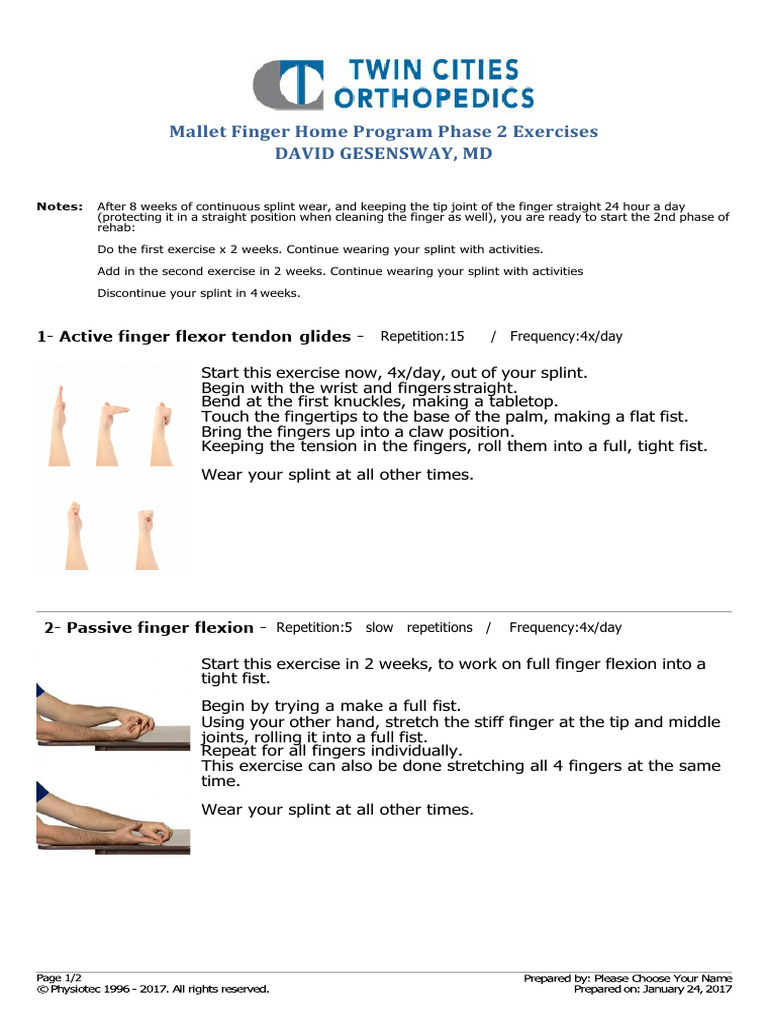 TWIN CITIES ORTHOPEDICS

Mallet Finger Home Program Phase 2 Exercises
DAVID GESENSWAY, MD

Notes: After 8 weeks of continuous splint wear, and keeping the tip joint of the finger straight 24 hour a day (protecting it in a straight position when cleaning the finger as well), you are ready to start the 2nd phase of rehab:

Do the first exercise x 2 weeks. Continue wearing your splint with activities.

Add in the second exercise in 2 weeks. Continue wearing your splint with activities

Discontinue your splint in 4 weeks.

1- Active finger flexor tendon glides - Repetition:15 / Frequency:4x/day

Start this exercise now, 4x/day, out of your splint.
Begin with the wrist and fingers straight.
Bend at the first knuckles, making a tabletop.
Touch the fingertips to the base of the palm, making a flat fist.
Bring the fingers up into a claw position.
Keeping the tension in the fingers, roll them into a full, tight fist.

Wear your splint at all other times.

2- Passive finger flexion - Repetition:5 slow repetitions / Frequency:4x/day

Start this exercise in 2 weeks, to work on full finger flexion into a tight fist.

Begin by trying a make a full fist.
Using your other hand, stretch the stiff finger at the tip and middle joints, rolling it into a full fist.
Repeat for all fingers individually.
This exercise can also be done stretching all 4 fingers at the same time.

Wear your splint at all other times.

Page 1/2
© Physiotec 1996 - 2017. All rights reserved.
Prepared by: Please Choose Your Name
Prepared on: January 24, 2017